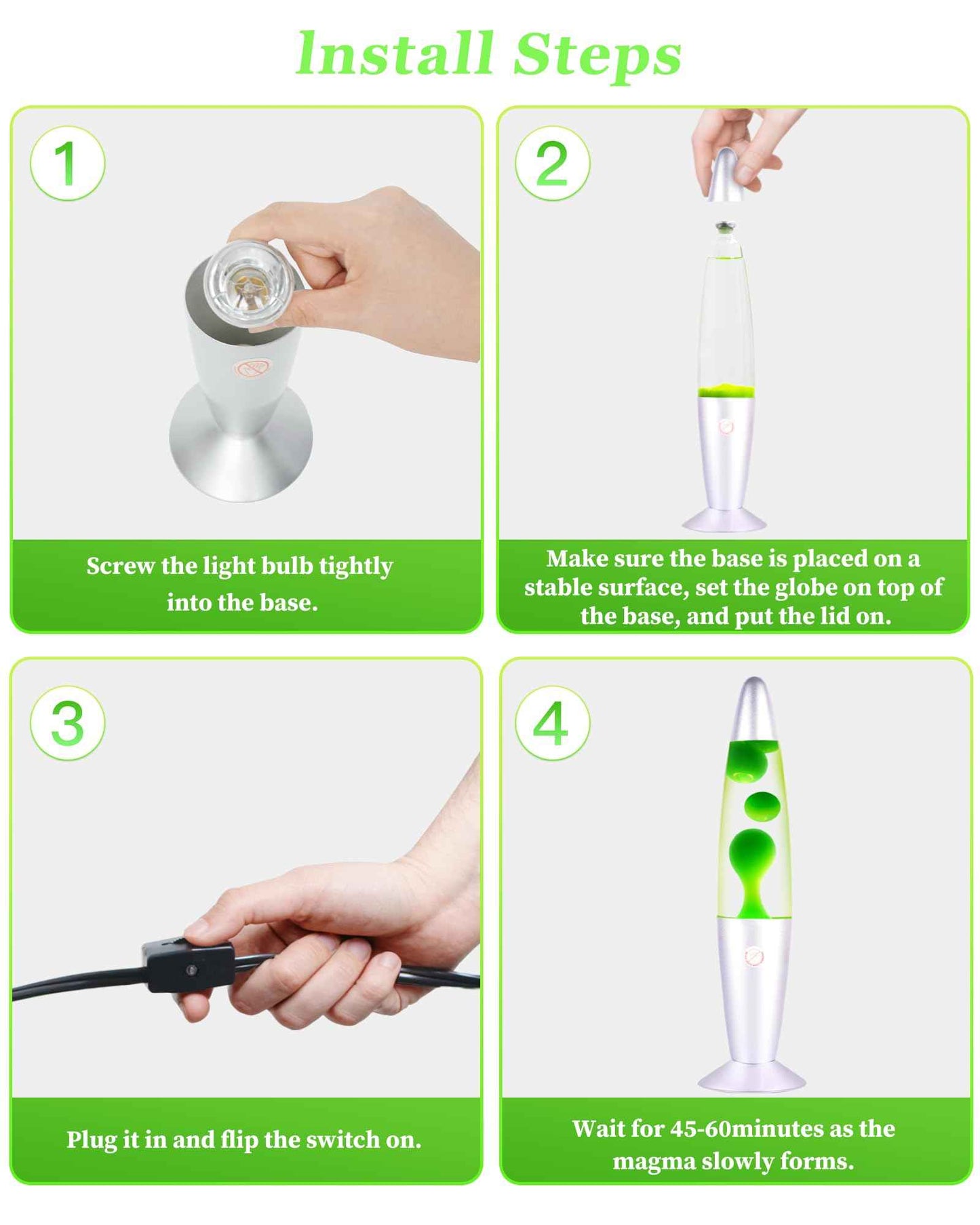 Install Steps

1

Screw the light bulb tightly into the base.

2

Make sure the base is placed on a stable surface, set the globe on top of the base, and put the lid on.

3

Plug it in and flip the switch on.

4

Wait for 45-60minutes as the magma slowly forms.