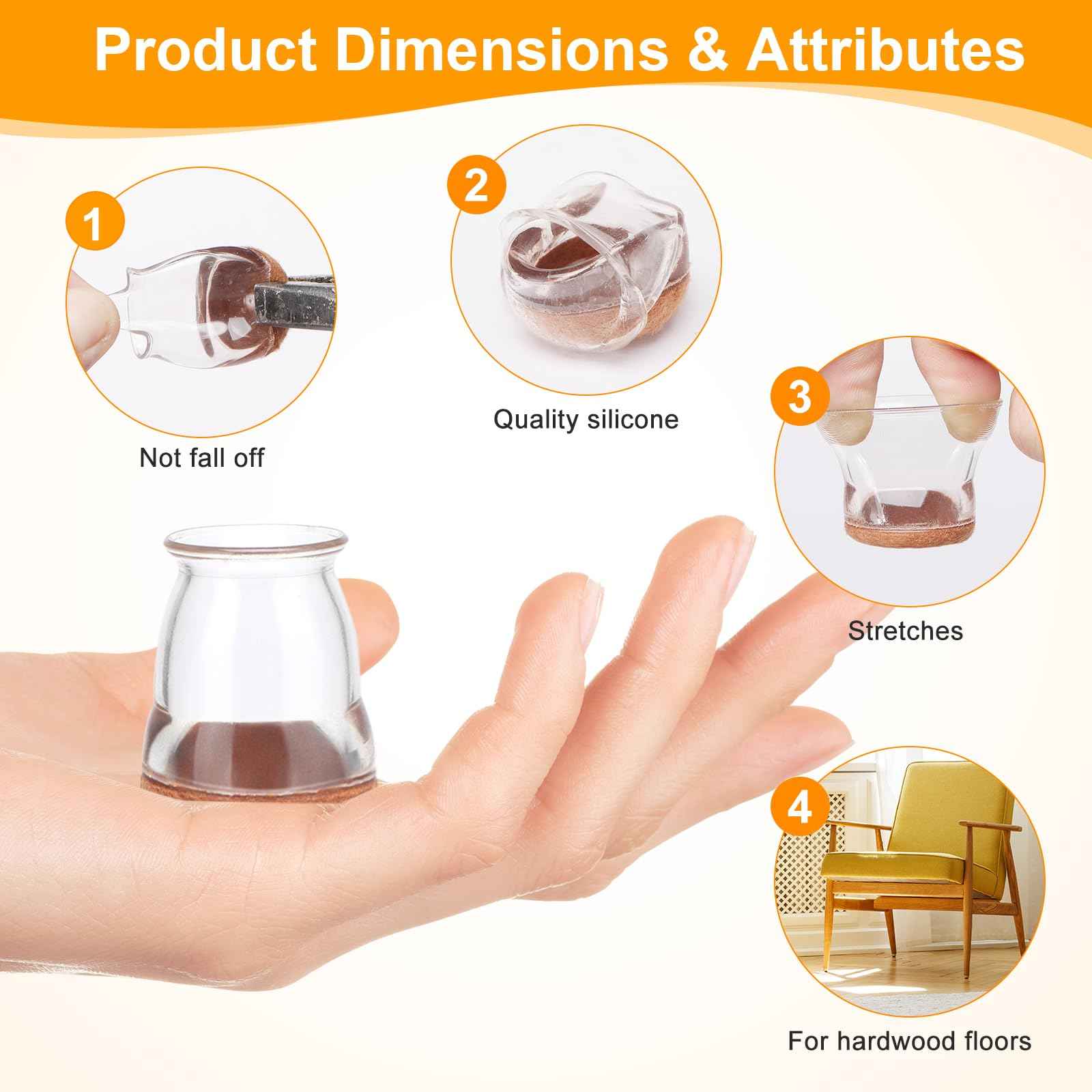 Product Dimensions & Attributes

1

Not fall off

2

Quality silicone

3

Stretches

4

For hardwood floors