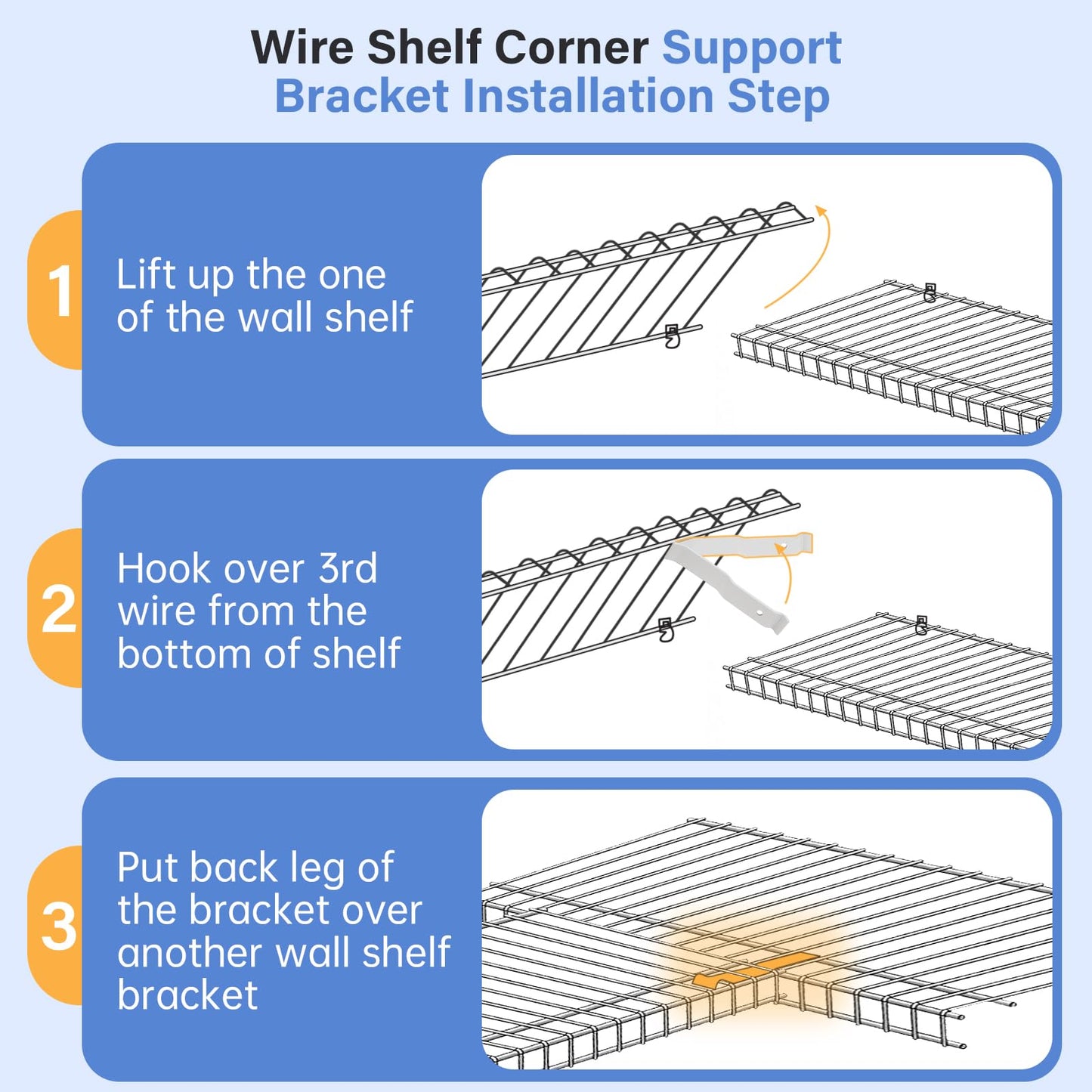 Wire Shelf Corner Support Bracket Installation Step

1

Lift up the one of the wall shelf

2

Hook over 3rd wire from the bottom of shelf

3

Put back leg of the bracket over another wall shelf bracket