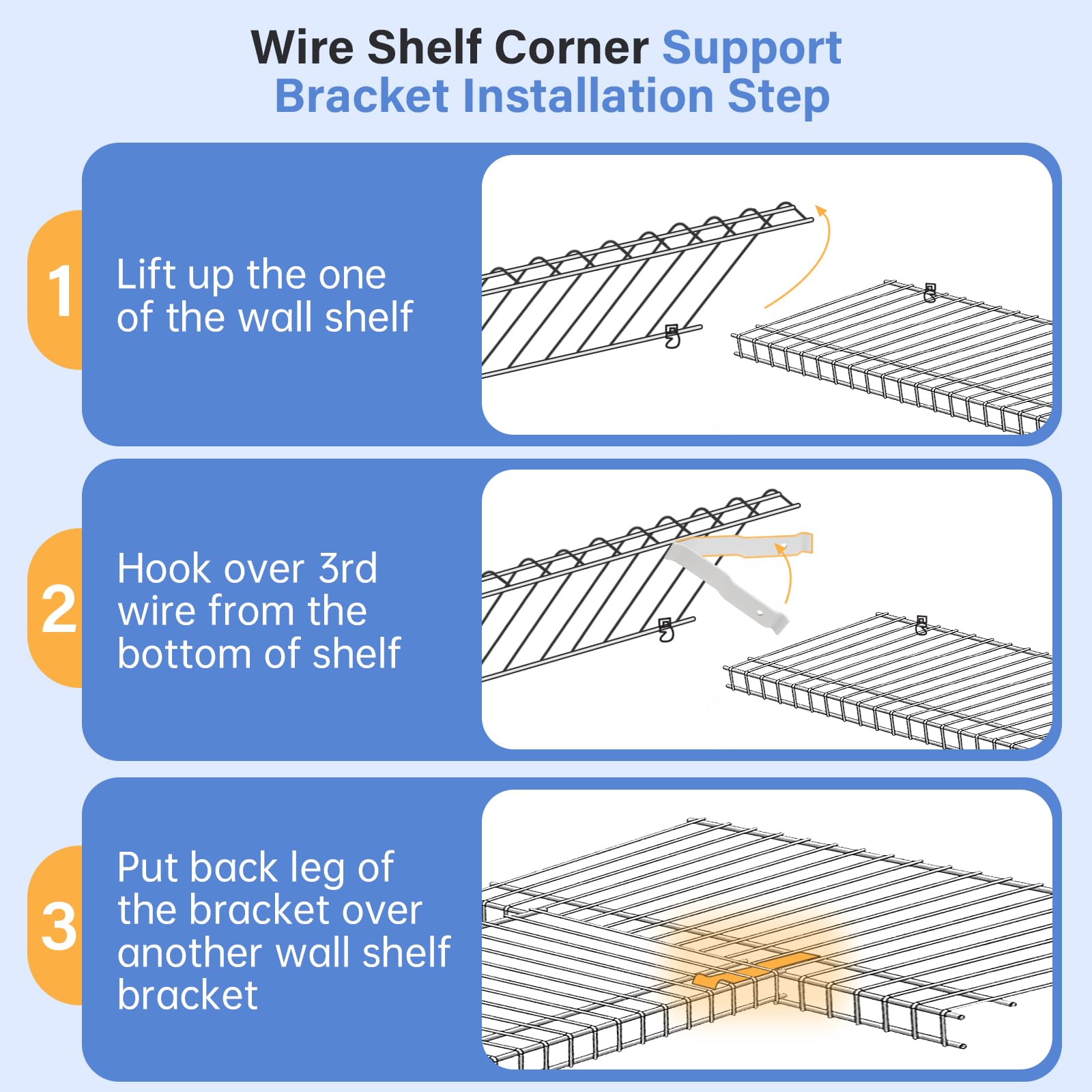 Wire Shelf Corner Support Bracket Installation Step

1
Lift up the one of the wall shelf

2
Hook over 3rd wire from the bottom of shelf

3
Put back leg of the bracket over another wall shelf bracket