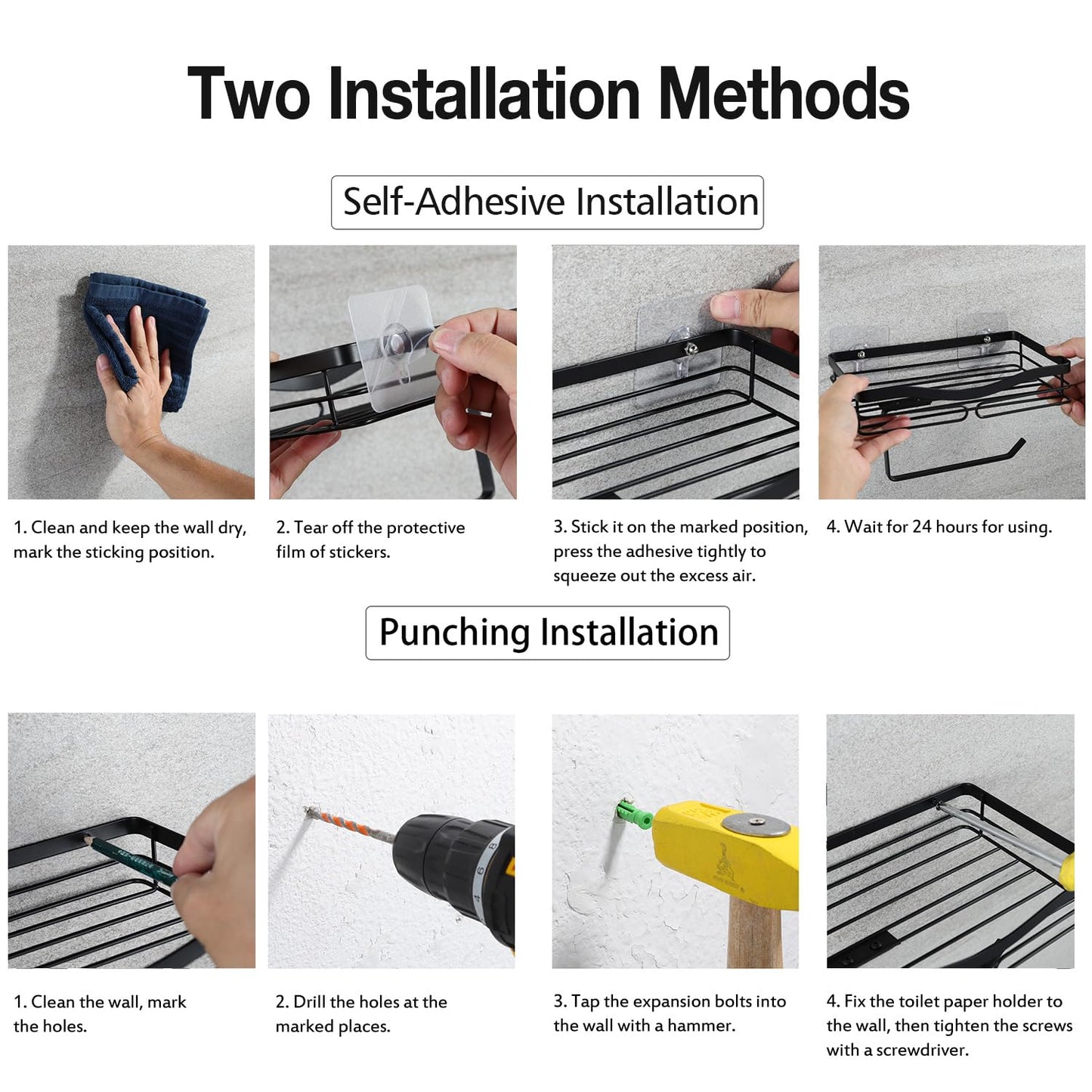 Two Installation Methods

Self-Adhesive Installation

1. Clean and keep the wall dry, mark the sticking position.

2. Tear off the protective film of stickers.

3. Stick it on the marked position, press the adhesive tightly to squeeze out the excess air.

4. Wait for 24 hours for using.

Punching Installation

1. Clean the wall, mark the holes.

2. Drill the holes at the marked places.

3. Tap the expansion bolts into the wall with a hammer.

4. Fix the toilet paper holder to the wall, then tighten the screws with a screwdriver.