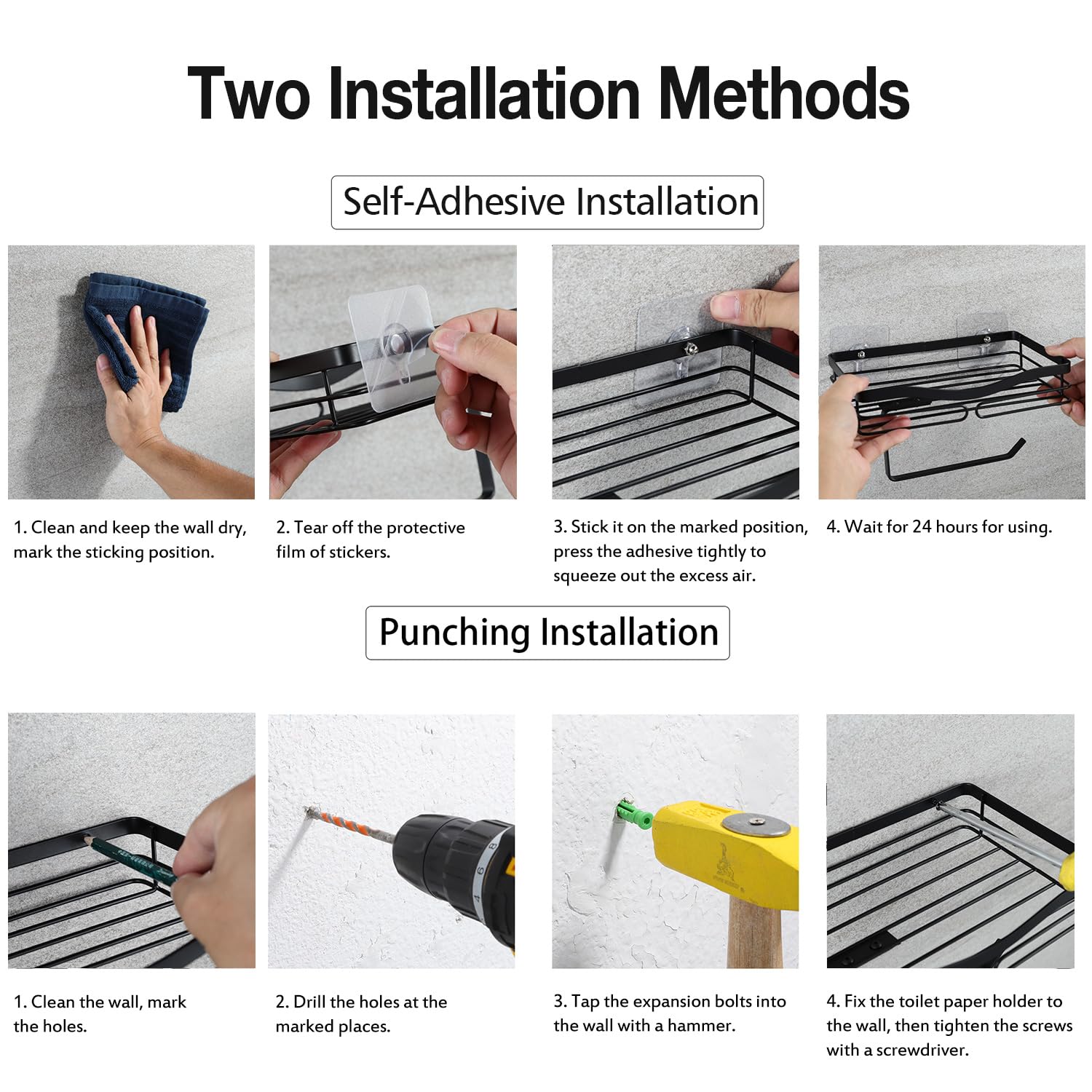 Two Installation Methods

Self-Adhesive Installation

1. Clean and keep the wall dry, mark the sticking position.

2. Tear off the protective film of stickers.

3. Stick it on the marked position, press the adhesive tightly to squeeze out the excess air.

4. Wait for 24 hours for using.

Punching Installation

1. Clean the wall, mark the holes.

2. Drill the holes at the marked places.

3. Tap the expansion bolts into the wall with a hammer.

4. Fix the toilet paper holder to the wall, then tighten the screws with a screwdriver.