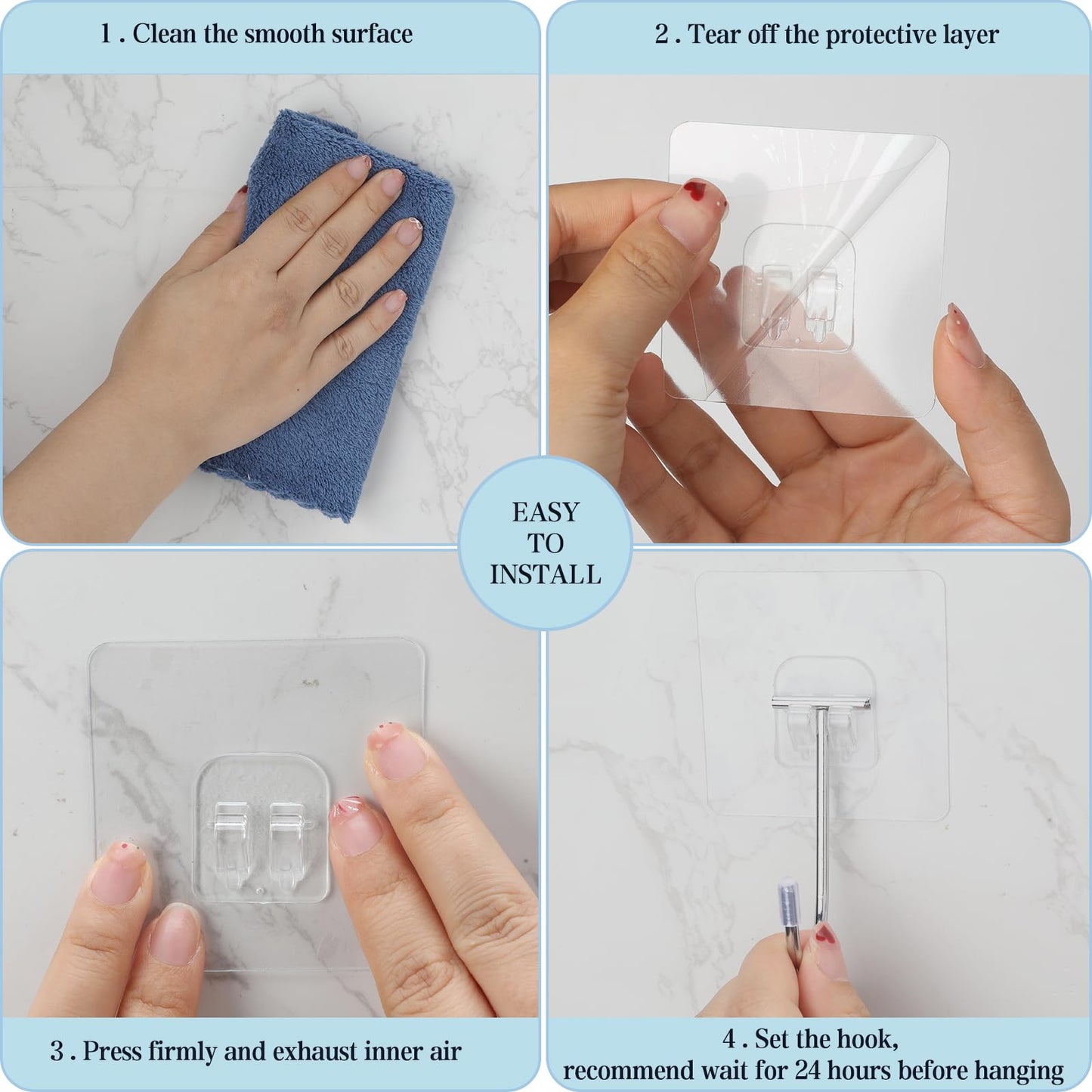 1 . Clean the smooth surface

2 . Tear off the protective layer

EASY TO INSTALL

3 . Press firmly and exhaust inner air

4 . Set the hook,
recommend wait for 24 hours before hanging