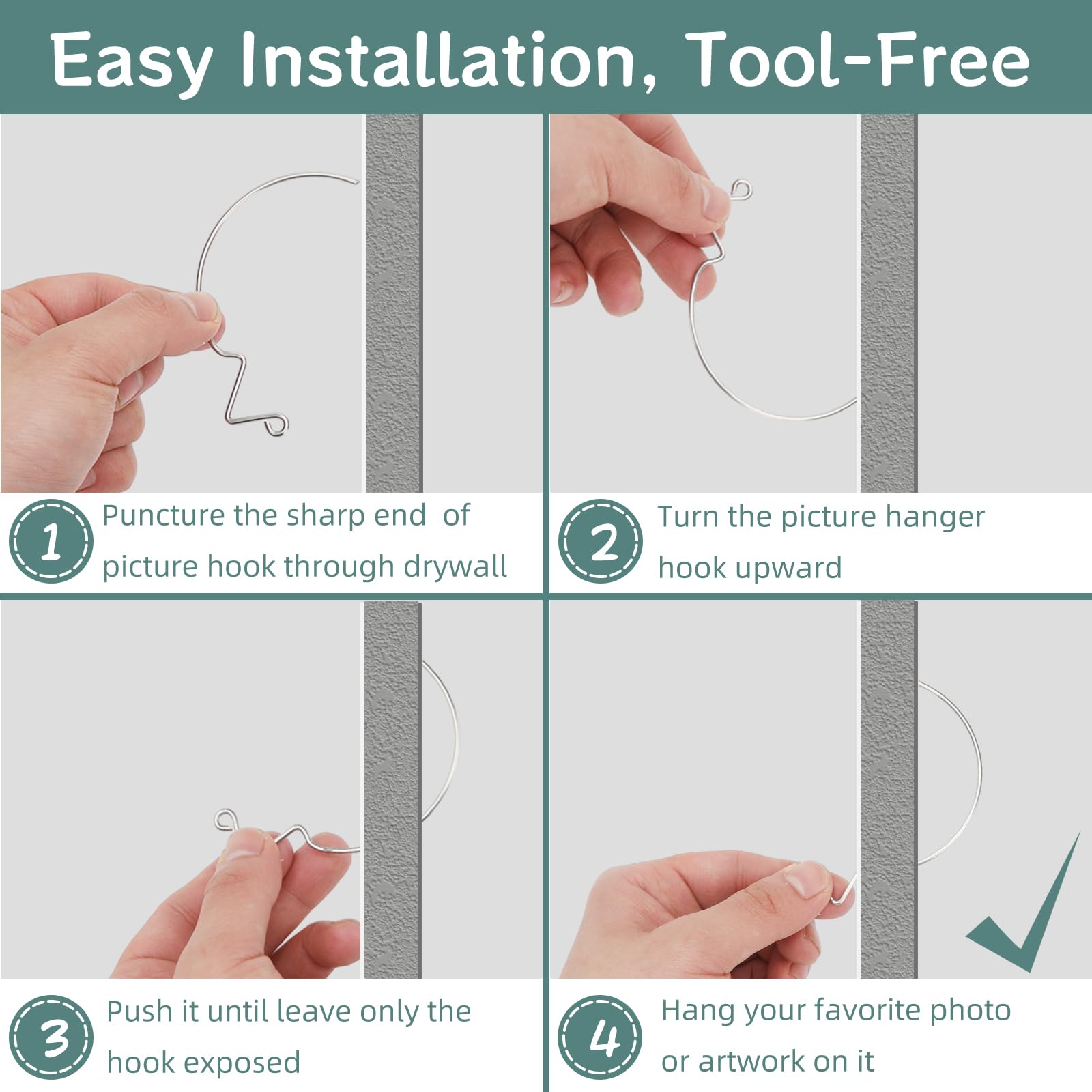 Easy Installation, Tool-Free

1 Puncture the sharp end of picture hook through drywall

2 Turn the picture hanger hook upward

3 Push it until leave only the hook exposed

4 Hang your favorite photo or artwork on it