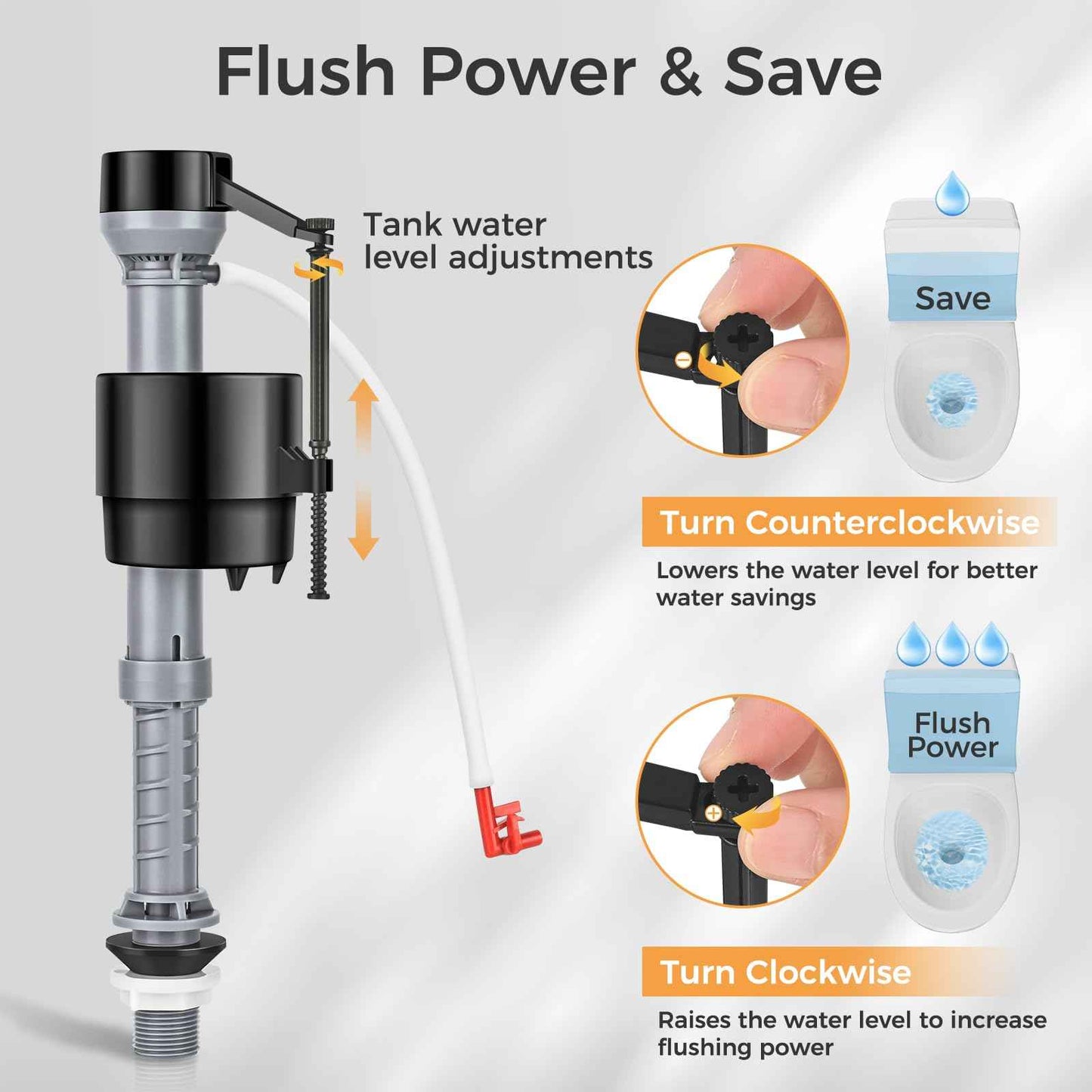 Flush Power & Save

Tank water level adjustments

Save

Turn Counterclockwise

Lowers the water level for better water savings

Flush Power

Turn Clockwise

Raises the water level to increase flushing power