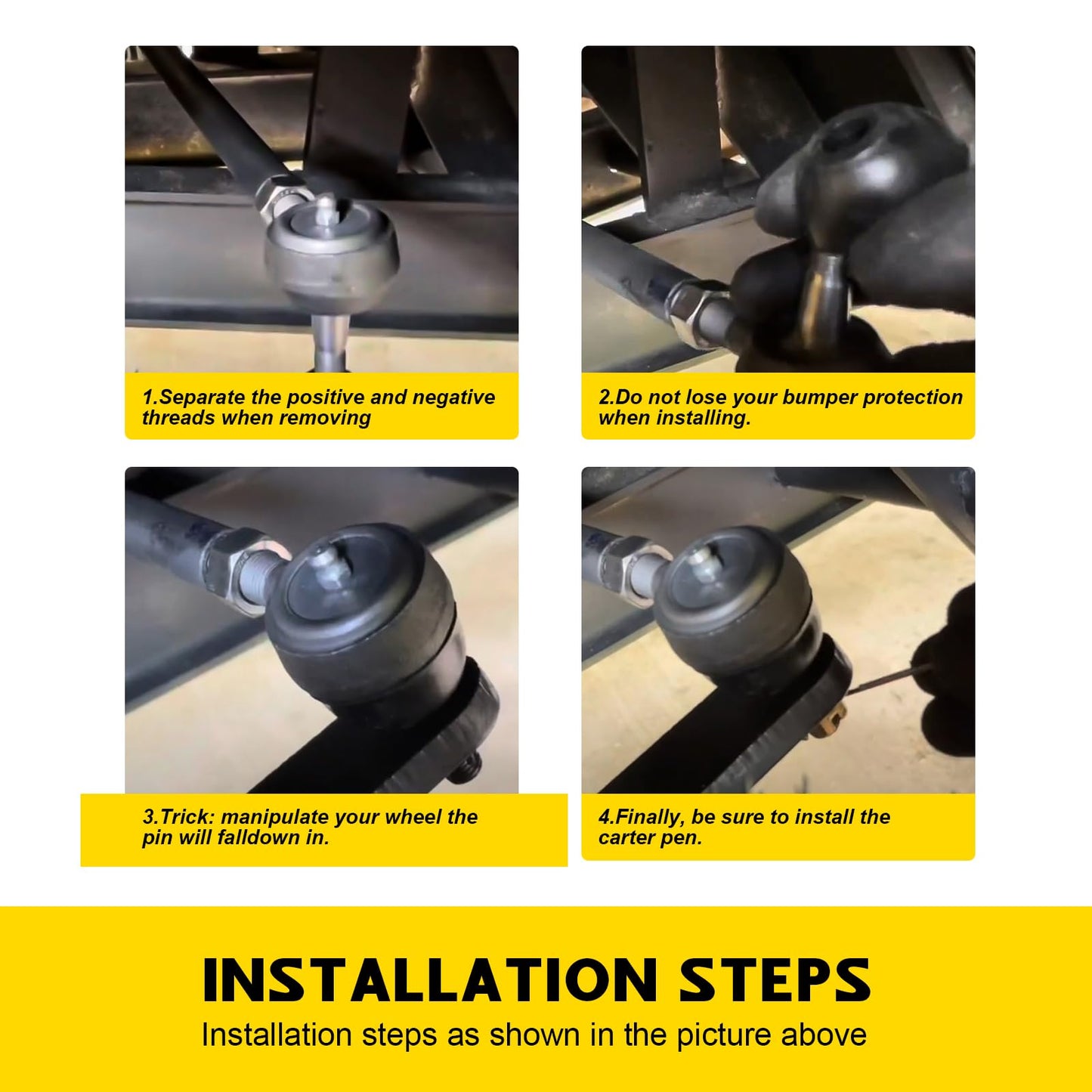 1.Separate the positive and negative threads when removing

2.Do not lose your bumper protection when installing.

3.Trick: manipulate your wheel the pin will falldown in.

4.Finally, be sure to install the carter pen.

INSTALLATION STEPS

Installation steps as shown in the picture above