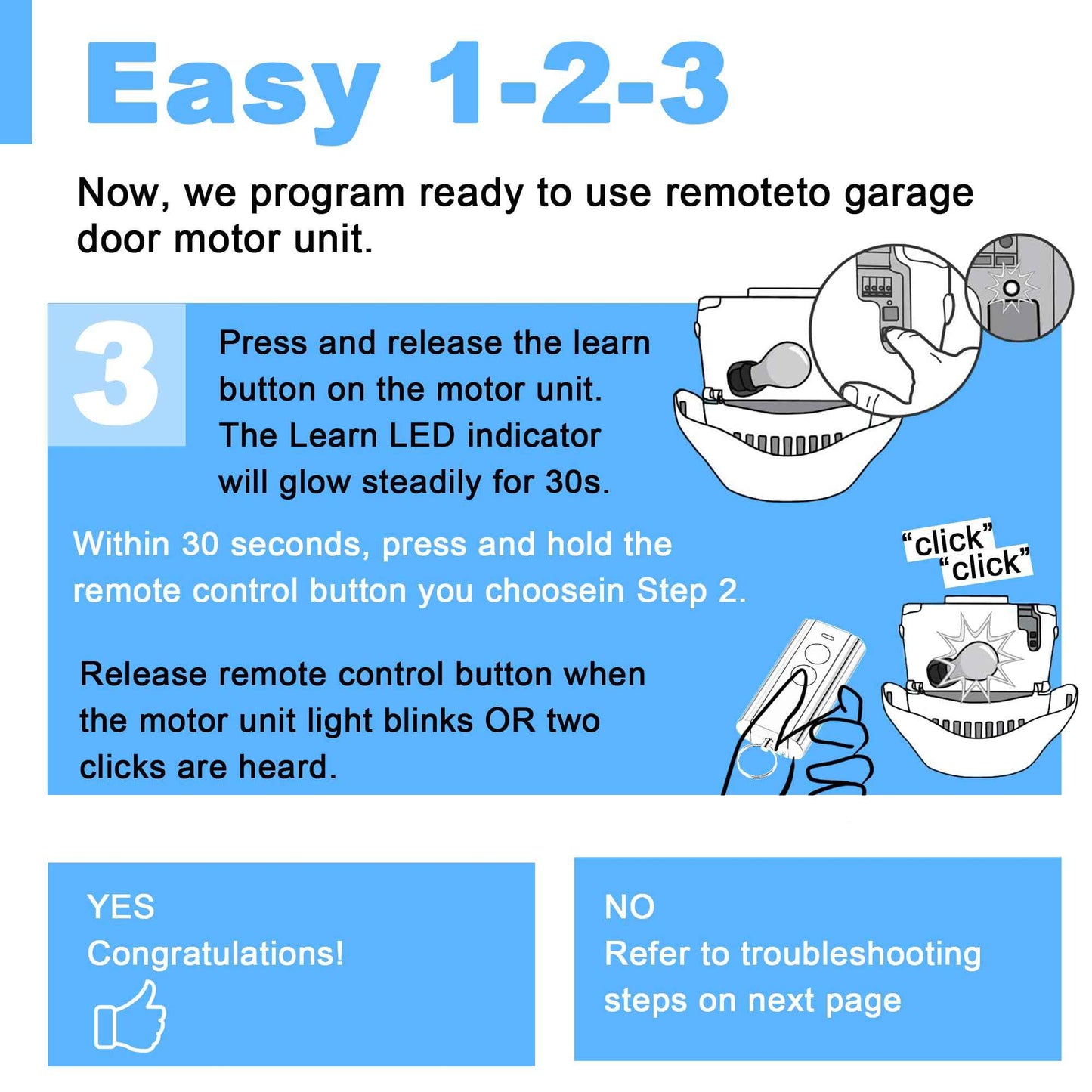 Easy 1-2-3

Now, we program ready to use remoteto garage door motor unit.

3

Press and release the learn button on the motor unit. The Learn LED indicator will glow steadily for 30s.

Within 30 seconds, press and hold the remote control button you choosein Step 2.

"click"
"click"

Release remote control button when the motor unit light blinks OR two clicks are heard.

YES
Congratulations!

NO
Refer to troubleshooting steps on next page