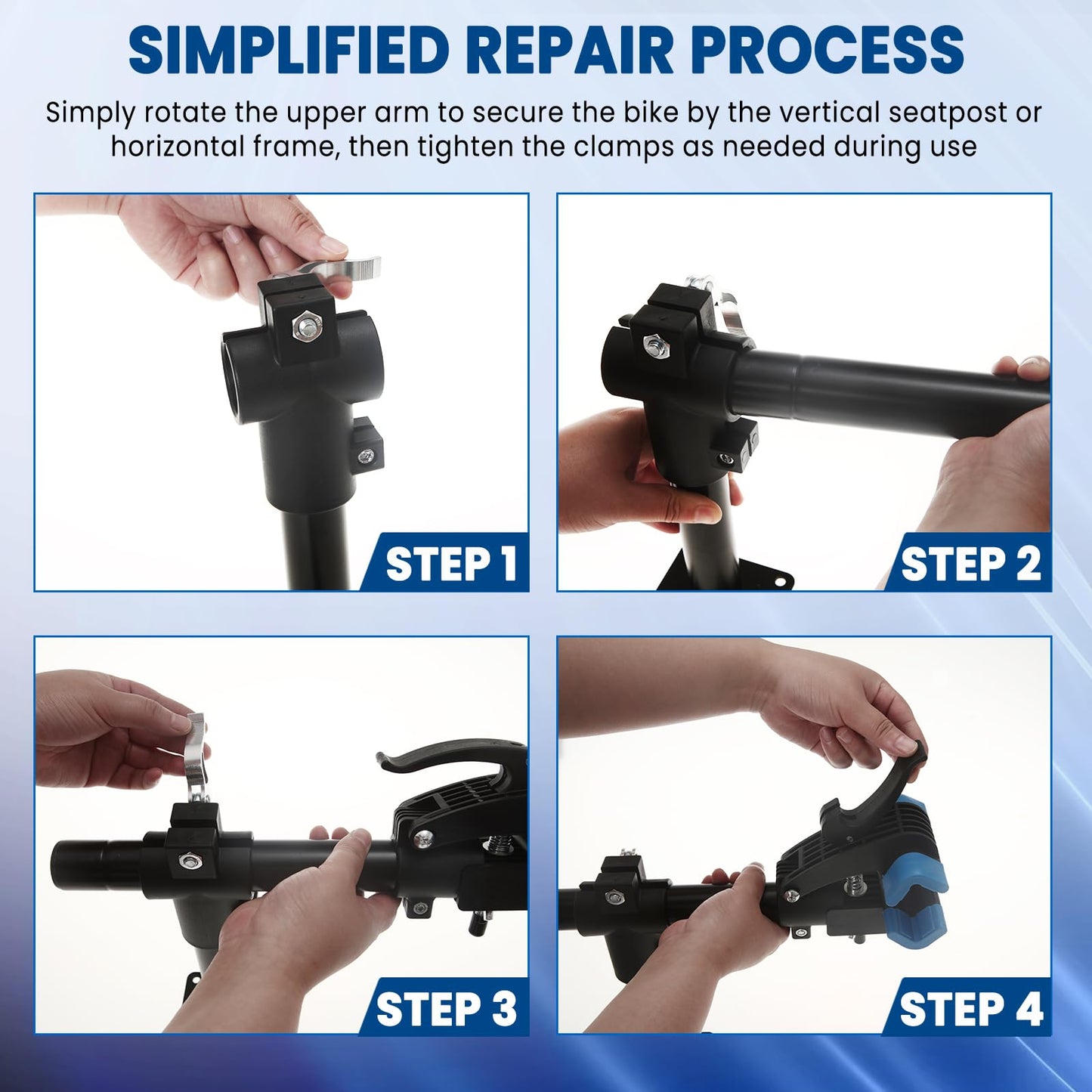 SIMPLIFIED REPAIR PROCESS

Simply rotate the upper arm to secure the bike by the vertical seatpost or horizontal frame, then tighten the clamps as needed during use

STEP 1

STEP 2

STEP 3

STEP 4