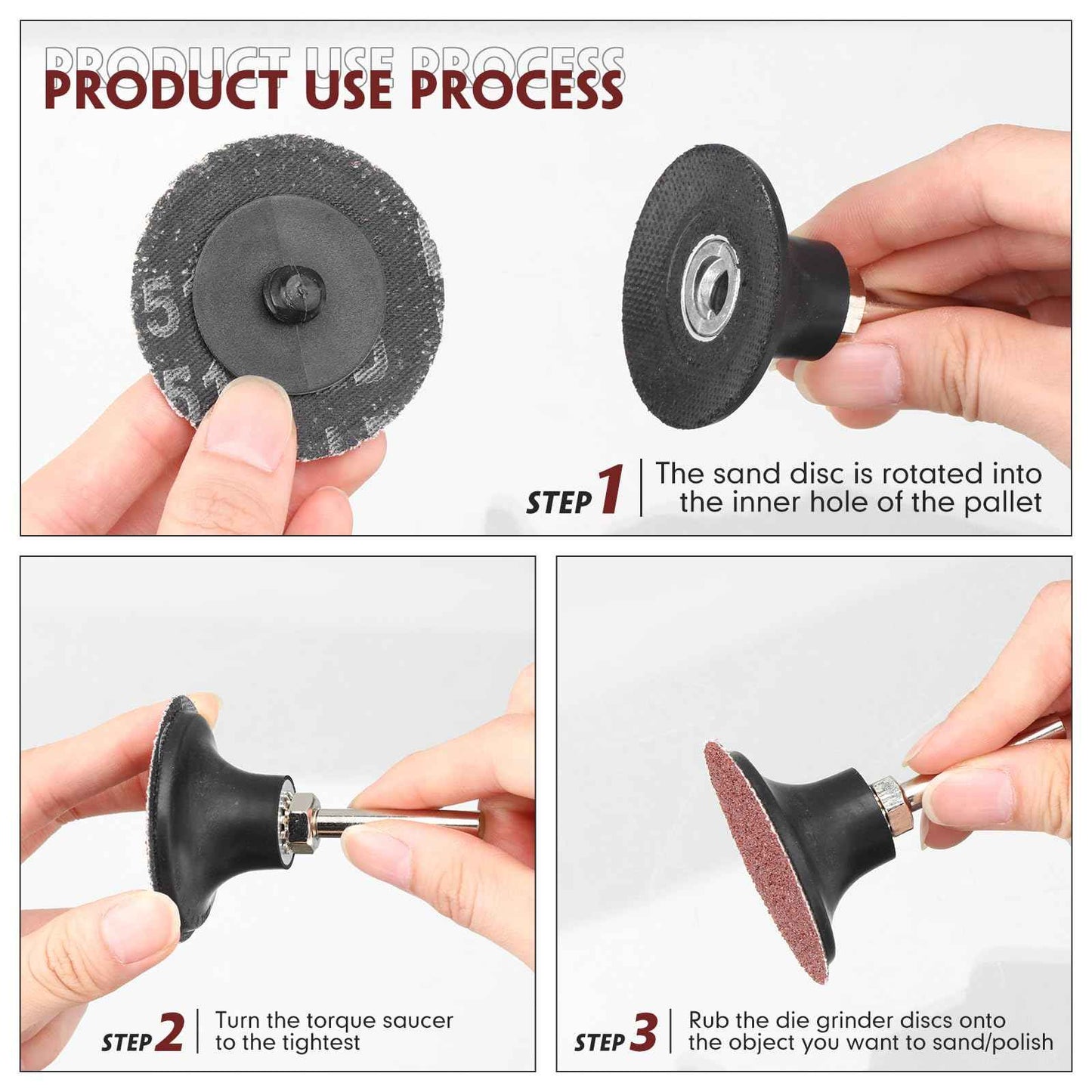 PRODUCT USE PROCESS

PRODUCT USE PROCESS

STEP 1 The sand disc is rotated into the inner hole of the pallet

STEP 2 Turn the torque saucer to the tightest

STEP 3 Rub the die grinder discs onto the object you want to sand/polish