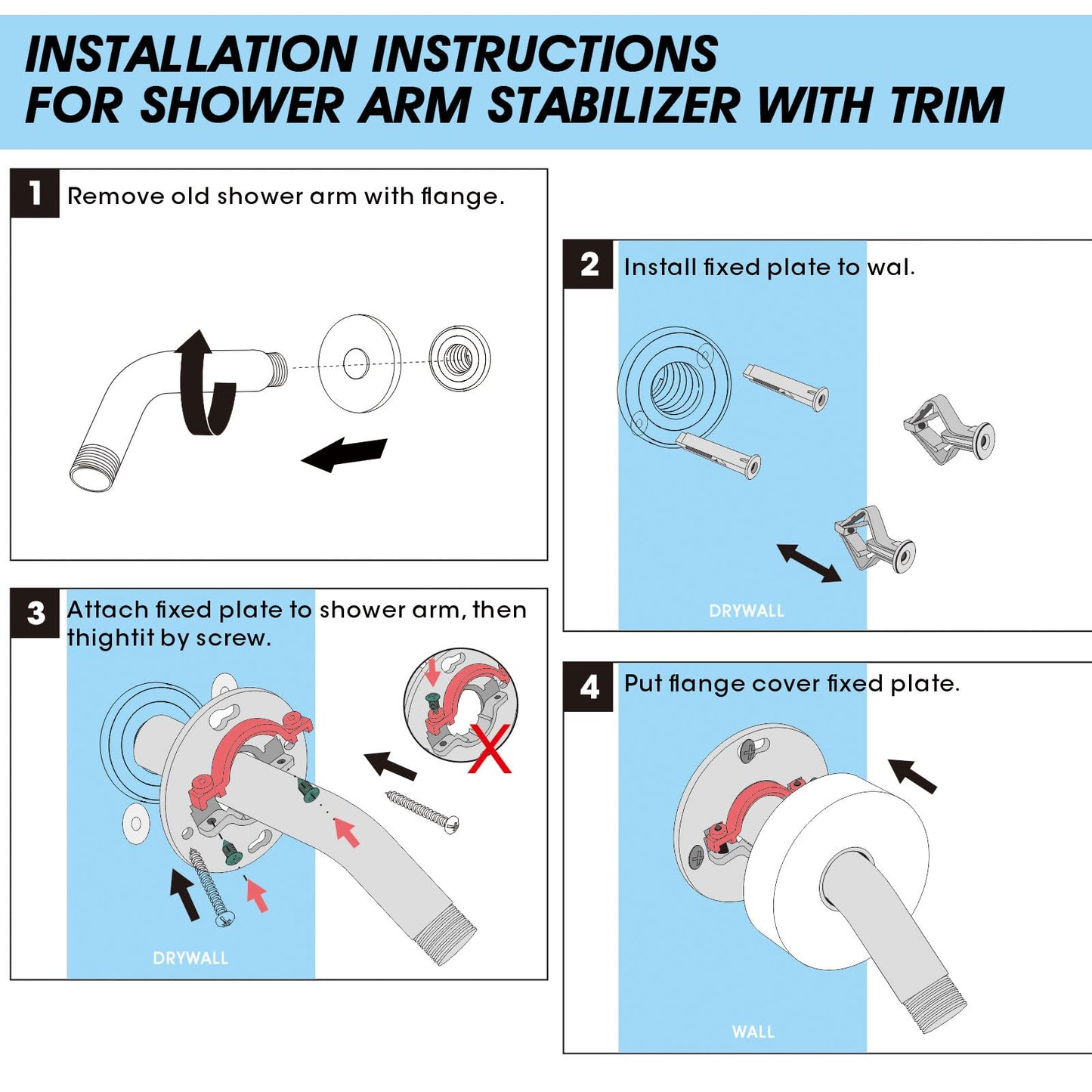 INSTALLATION INSTRUCTIONS
FOR SHOWER ARM STABILIZER WITH TRIM

1 Remove old shower arm with flange.

2 Install fixed plate to wal.

DRYWALL

3 Attach fixed plate to shower arm, then thightit by screw.

DRYWALL

4 Put flange cover fixed plate.

WALL