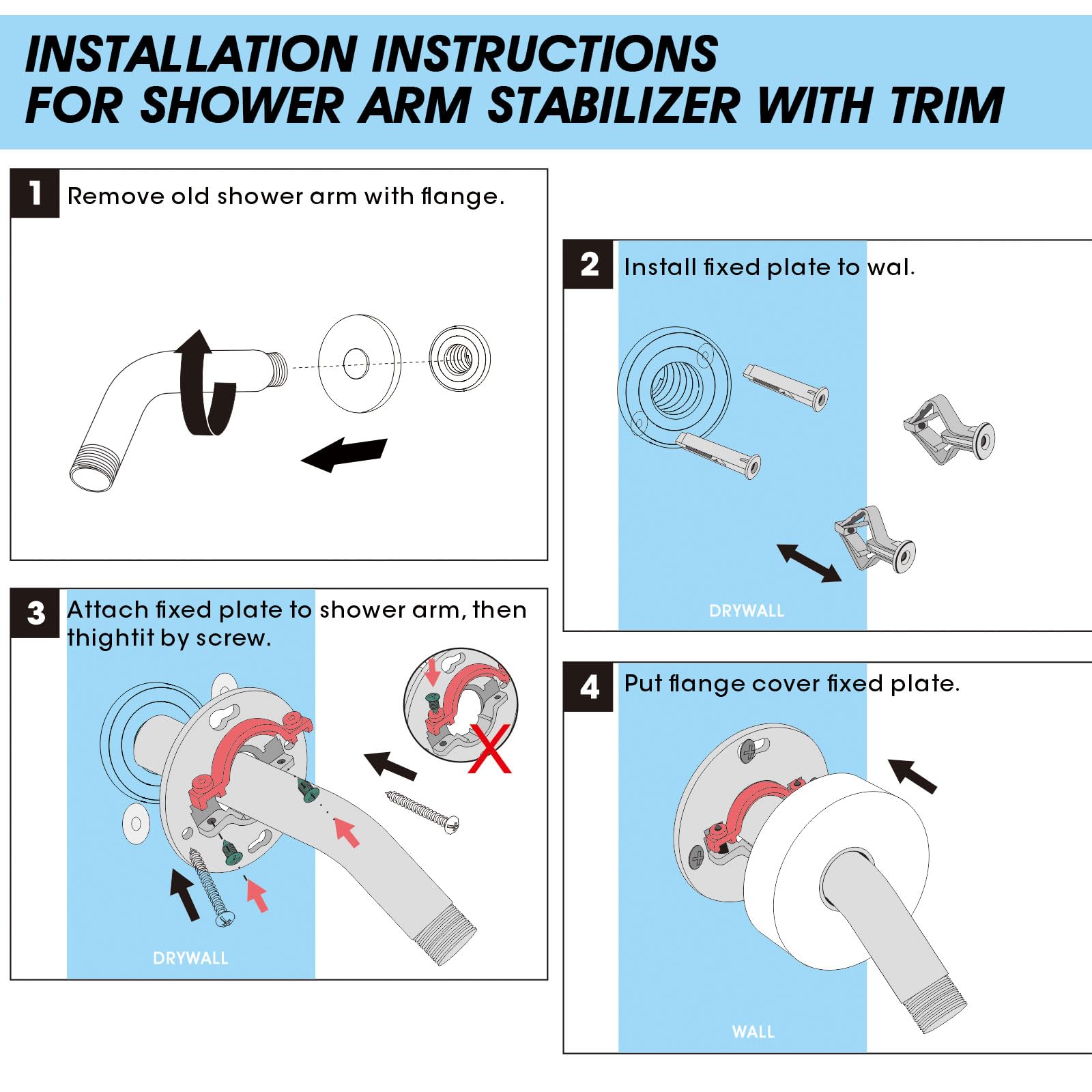 INSTALLATION INSTRUCTIONS
FOR SHOWER ARM STABILIZER WITH TRIM

1 Remove old shower arm with flange.

2 Install fixed plate to wal.

DRYWALL

3 Attach fixed plate to shower arm, then thightit by screw.

DRYWALL

4 Put flange cover fixed plate.

WALL