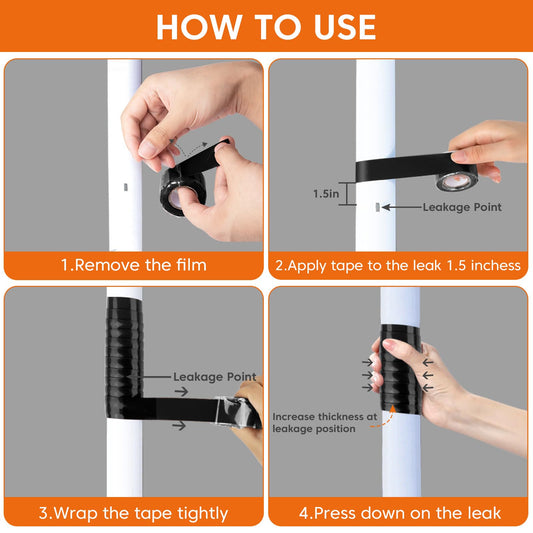 HOW TO USE

1.Remove the film

1.5in

Leakage Point

2.Apply tape to the leak 1.5 inchess

Leakage Point

3.Wrap the tape tightly

Increase thickness at leakage position

4.Press down on the leak