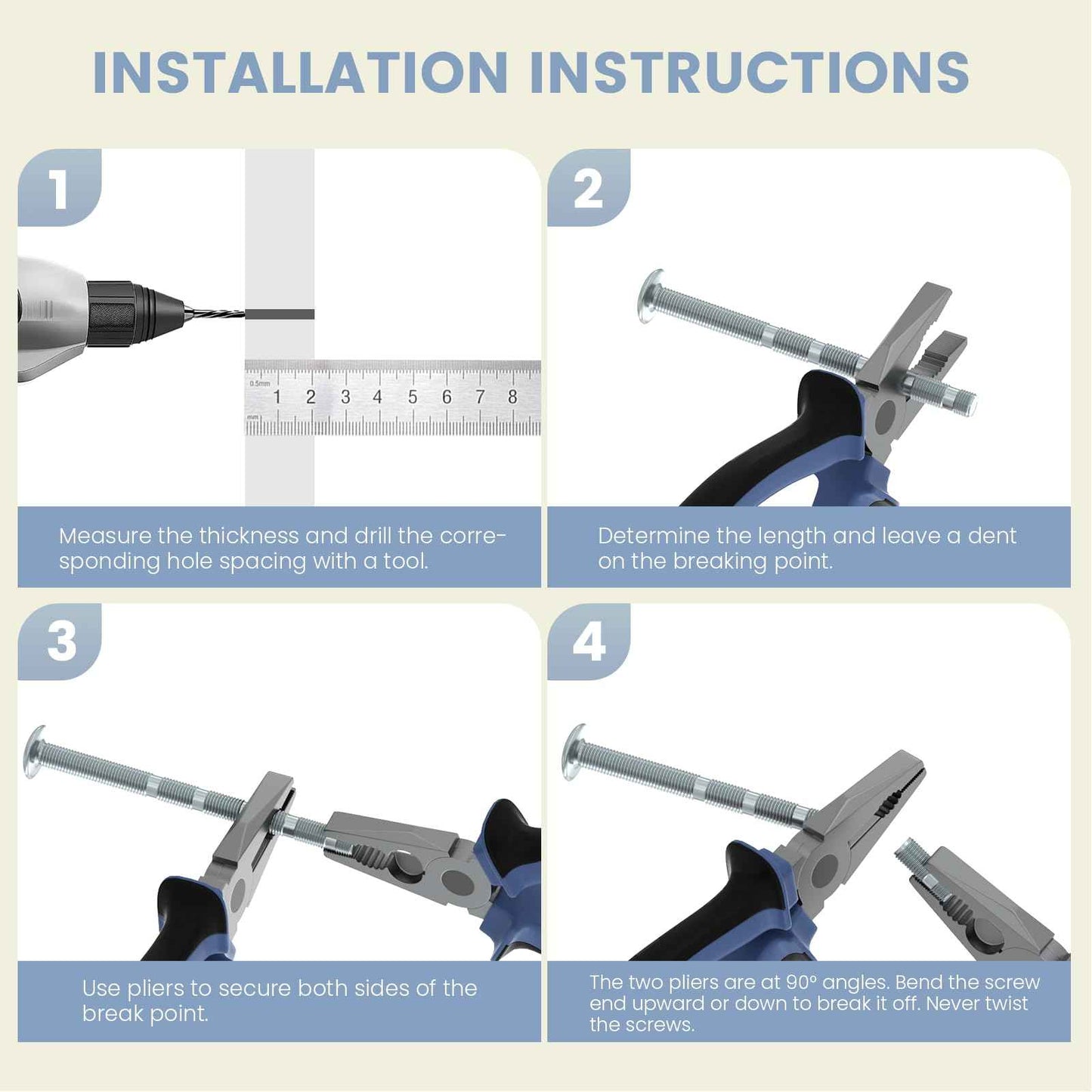 INSTALLATION INSTRUCTIONS

1

0.5mm 1 2 3 4 5 6 7 8
mm

Measure the thickness and drill the corresponding hole spacing with a tool.

2

Determine the length and leave a dent on the breaking point.

3

Use pliers to secure both sides of the break point.

4

The two pliers are at 90° angles. Bend the screw end upward or down to break it off. Never twist the screws.