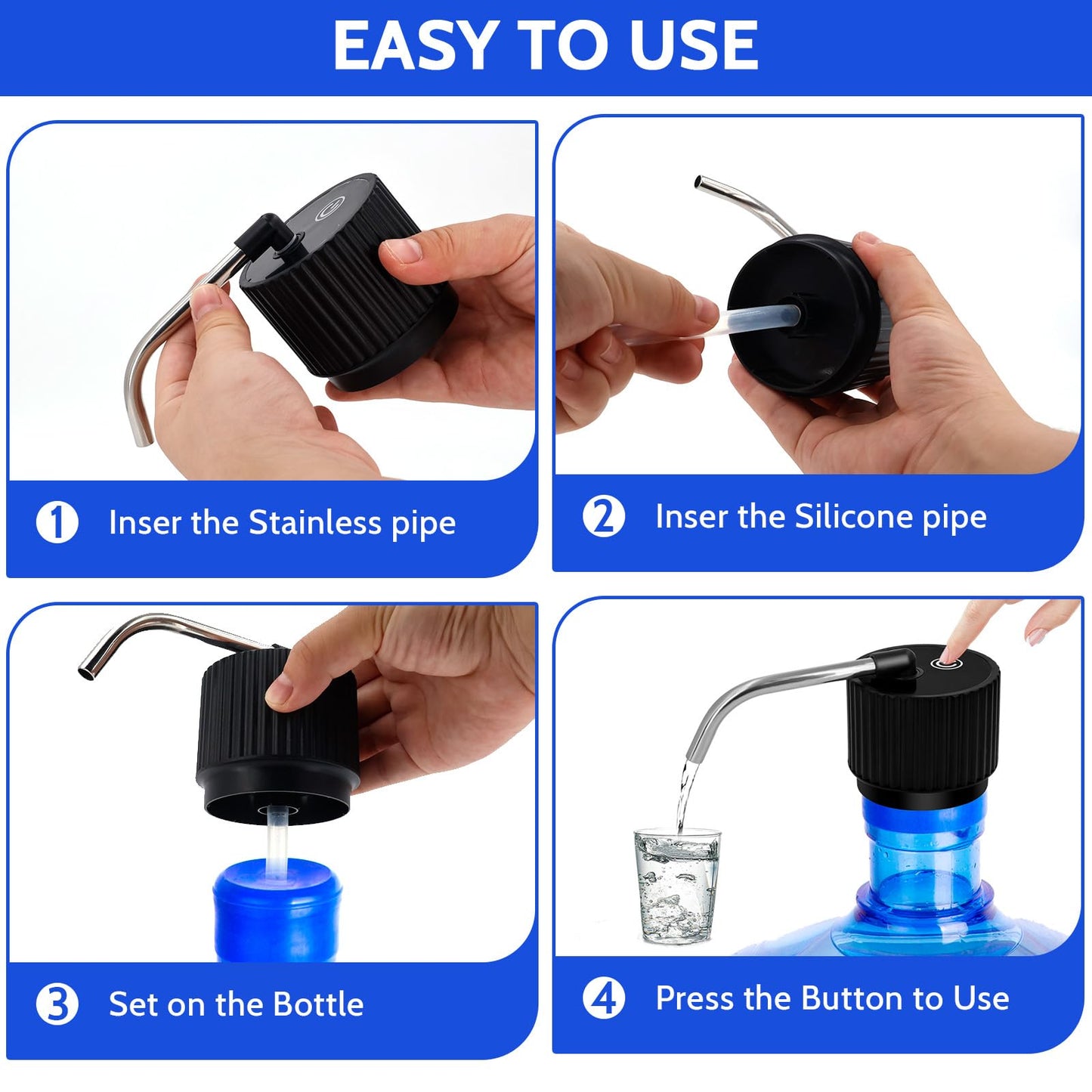 EASY TO USE

1 Inser the Stainless pipe

2 Inser the Silicone pipe

3 Set on the Bottle

4 Press the Button to Use