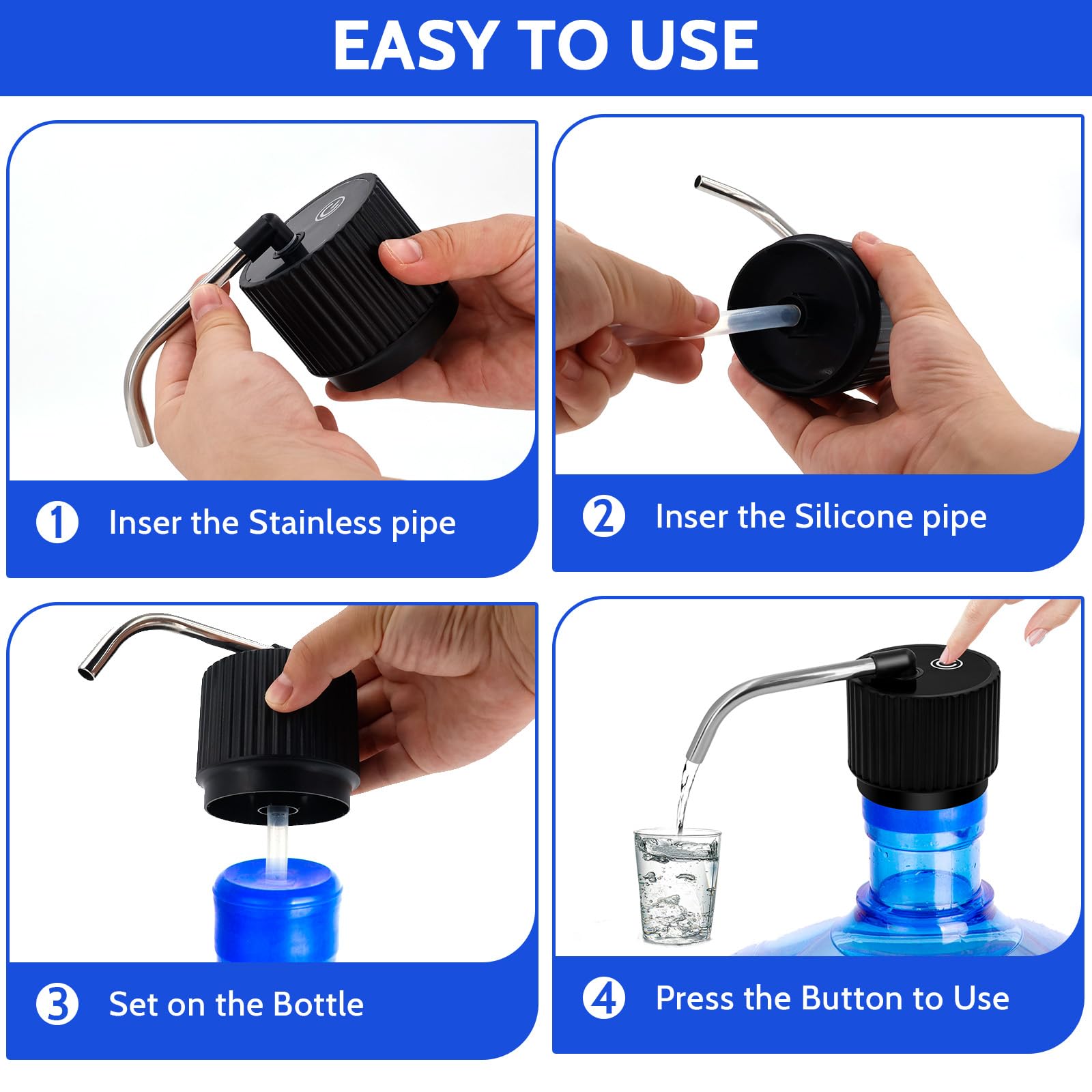 EASY TO USE

1 Inser the Stainless pipe

2 Inser the Silicone pipe

3 Set on the Bottle

4 Press the Button to Use