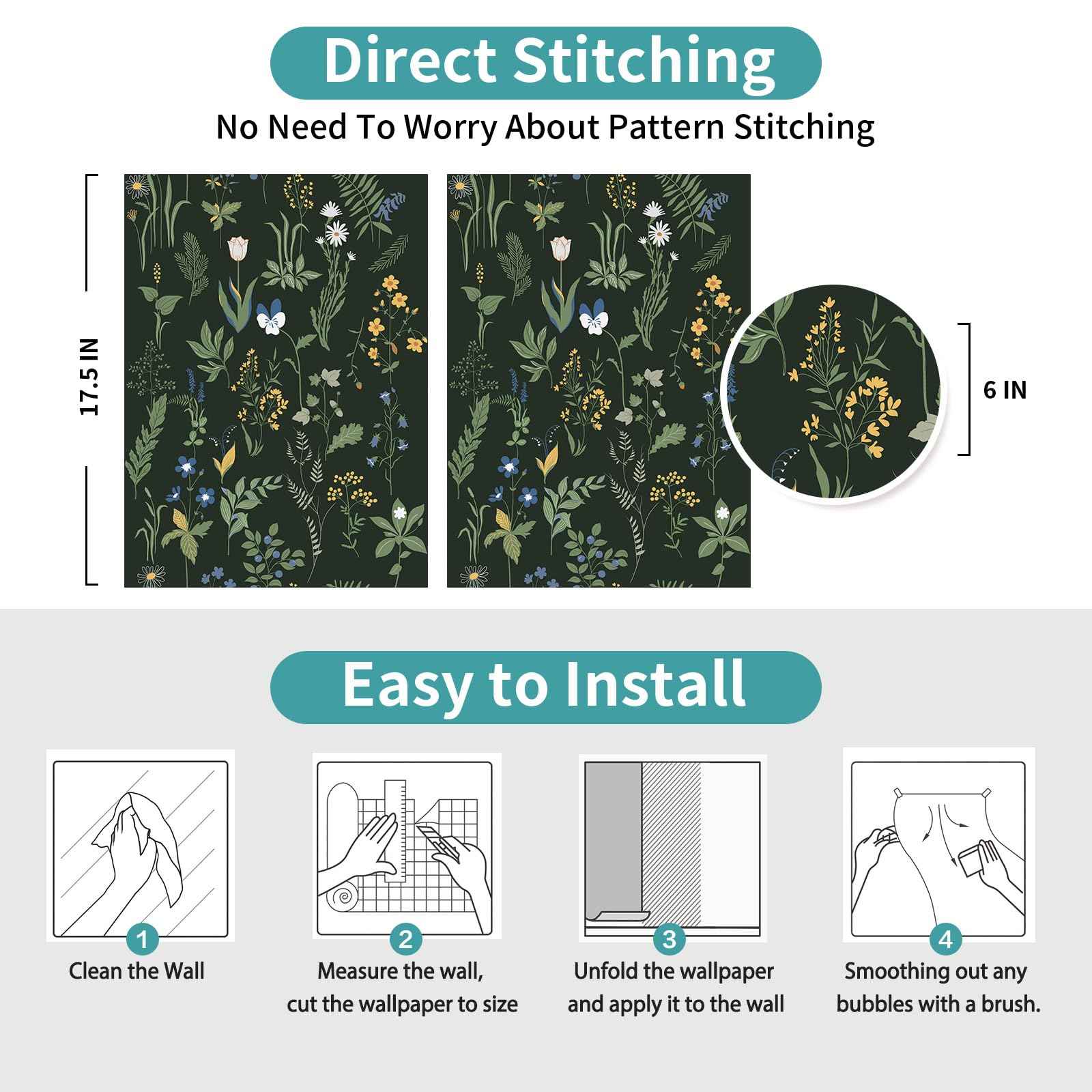 Direct Stitching

No Need To Worry About Pattern Stitching

17.5 IN

6 IN

Easy to Install

1
Clean the Wall

2
Measure the wall, cut the wallpaper to size

3
Unfold the wallpaper and apply it to the wall

4
Smoothing out any bubbles with a brush.