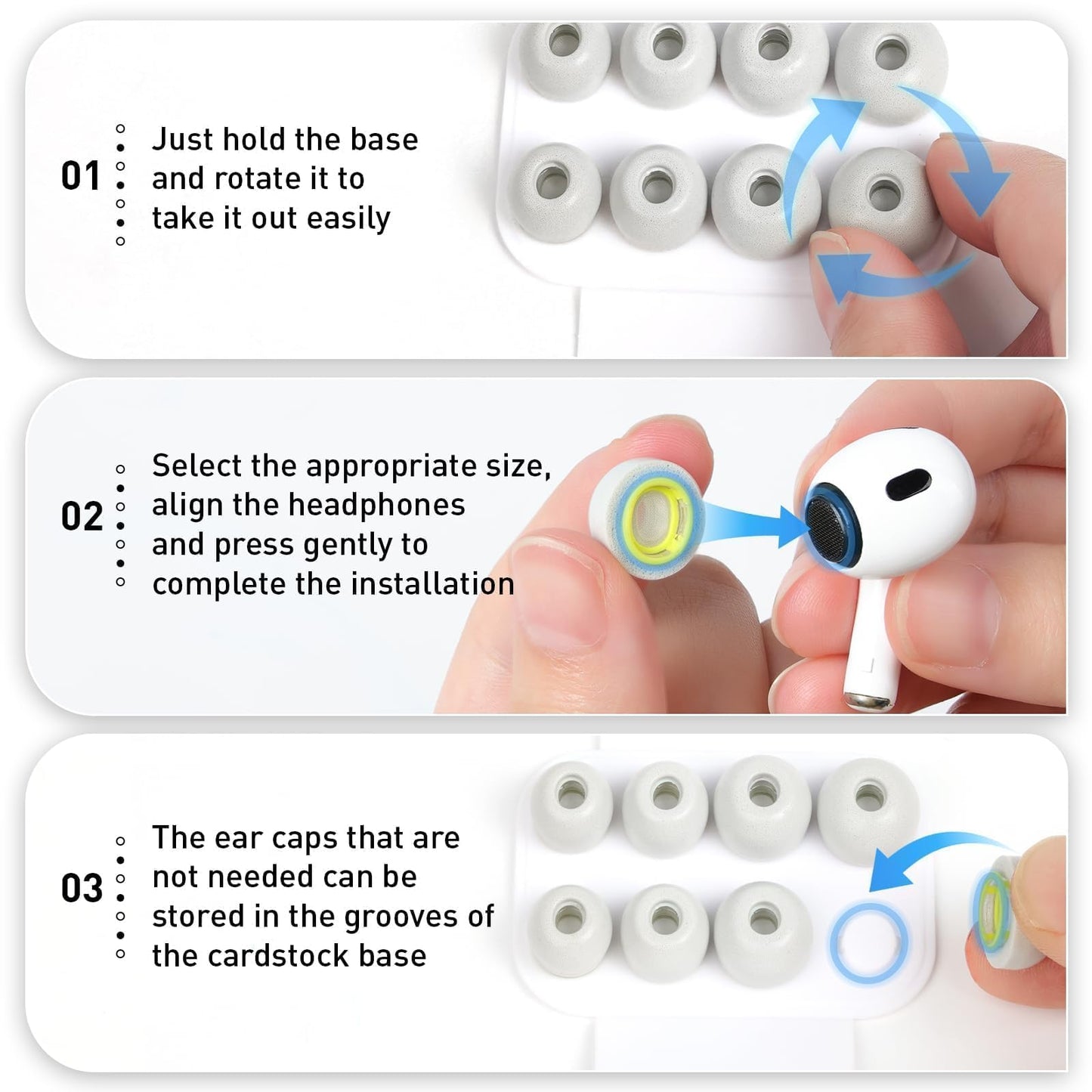 01

Just hold the base and rotate it to take it out easily

02

Select the appropriate size, align the headphones and press gently to complete the installation

03

The ear caps that are not needed can be stored in the grooves of the cardstock base