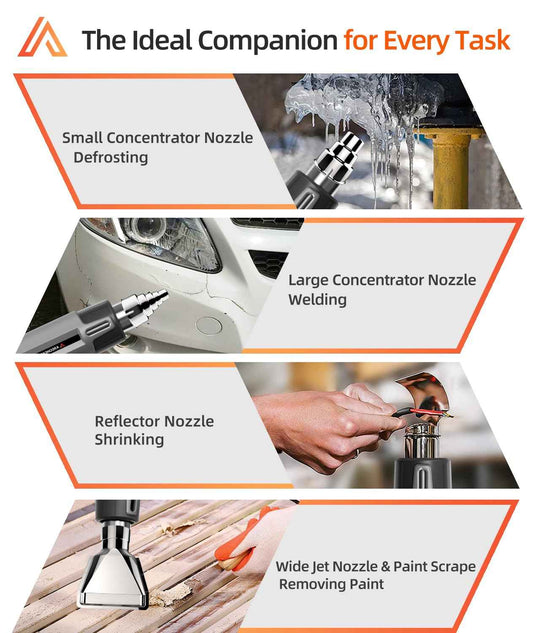 The Ideal Companion for Every Task

Small Concentrator Nozzle
Defrosting

Large Concentrator Nozzle
Welding

Reflector Nozzle
Shrinking

Wide Jet Nozzle & Paint Scrape
Removing Paint