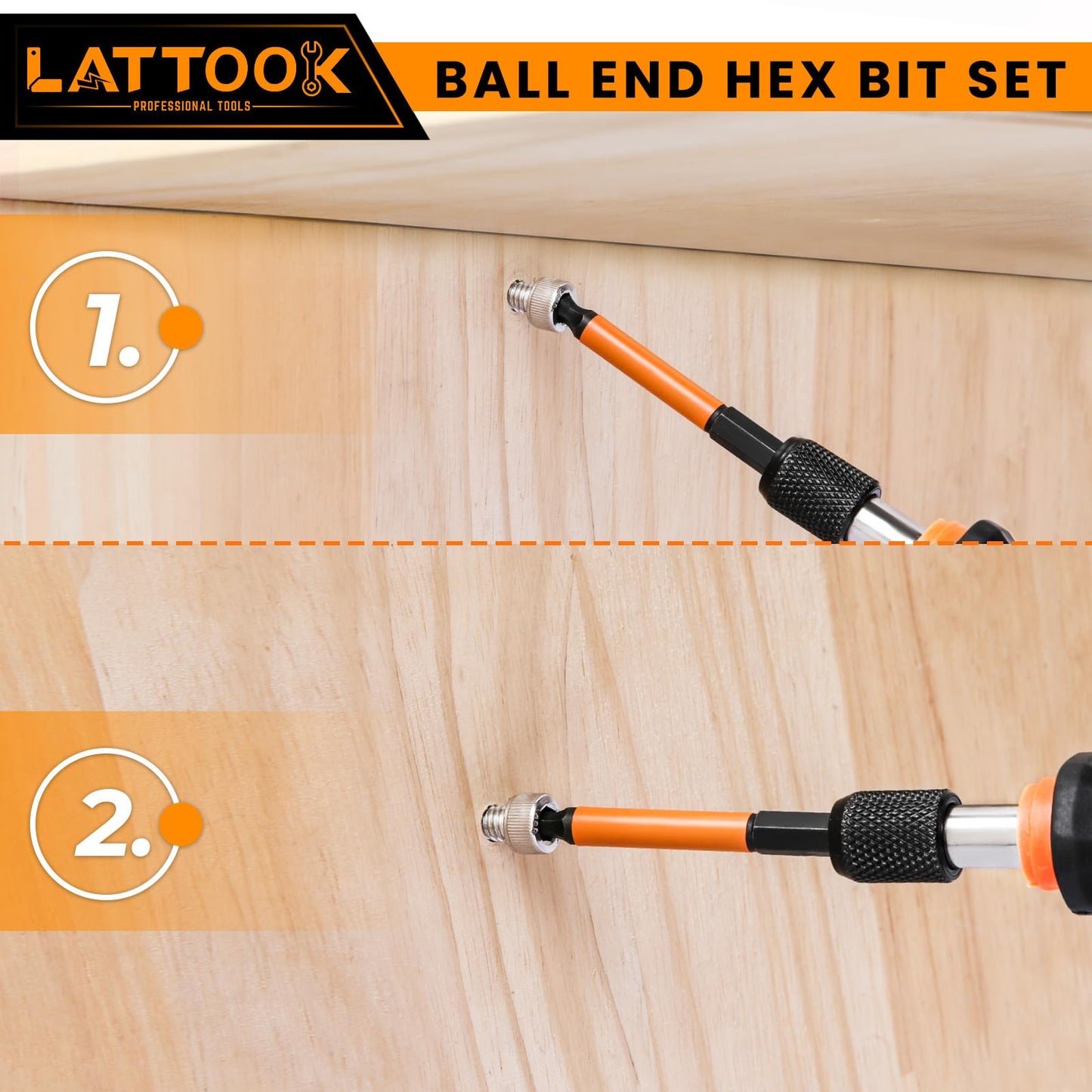 LATTOOK
PROFESSIONAL TOOLS

BALL END HEX BIT SET

1.

2.