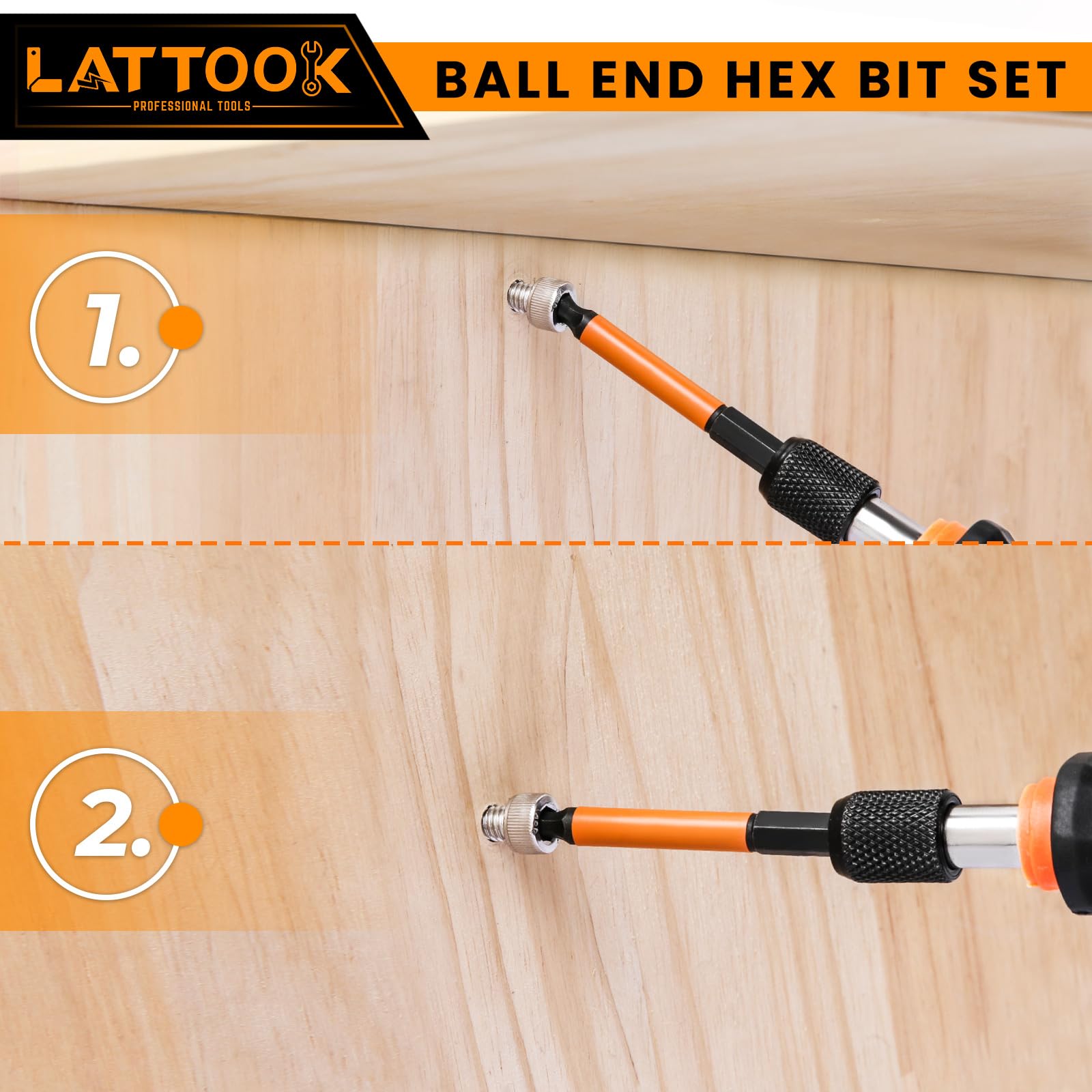 LATTOOK
PROFESSIONAL TOOLS

BALL END HEX BIT SET

1.

2.