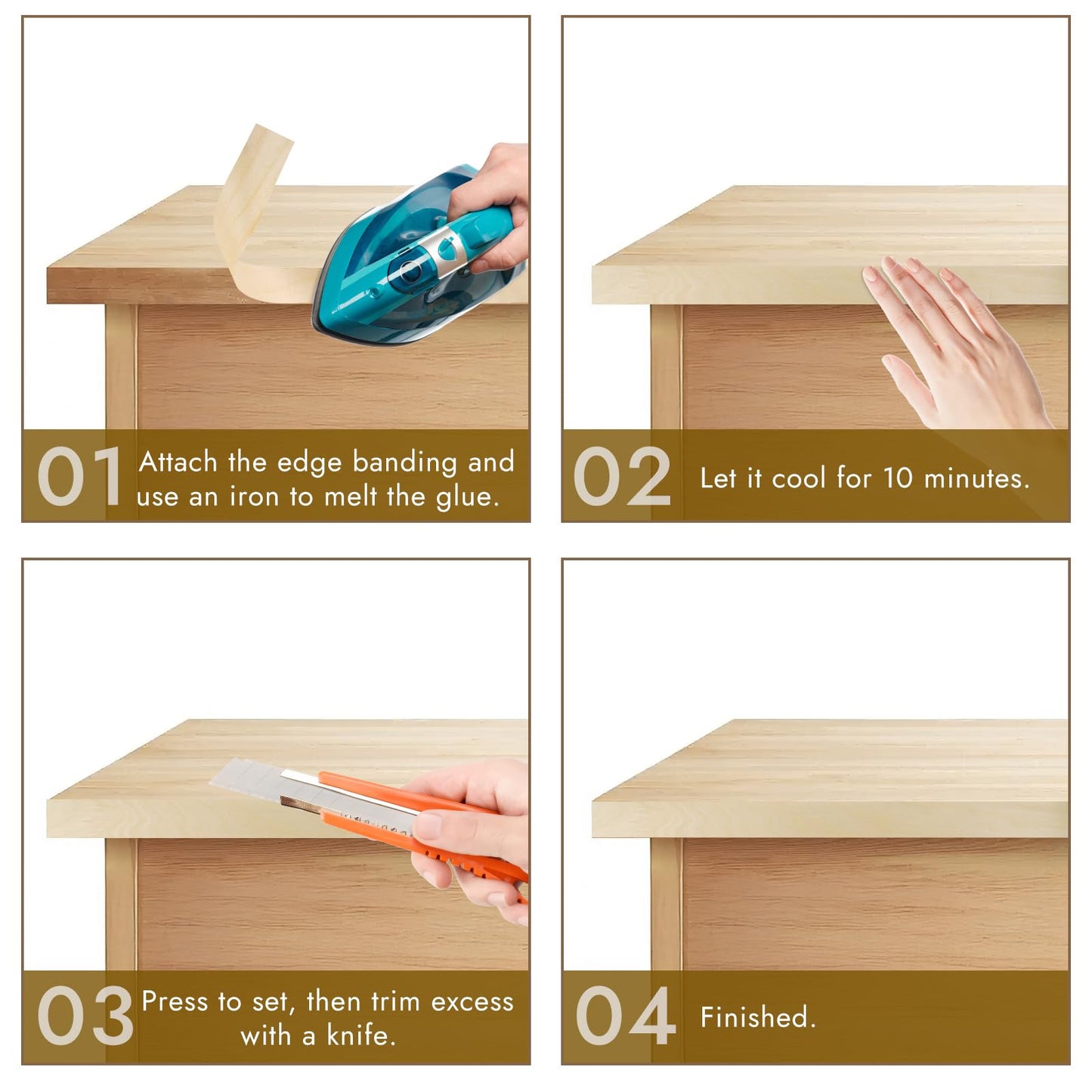 01 Attach the edge banding and use an iron to melt the glue.

02 Let it cool for 10 minutes.

03 Press to set, then trim excess with a knife.

04 Finished.