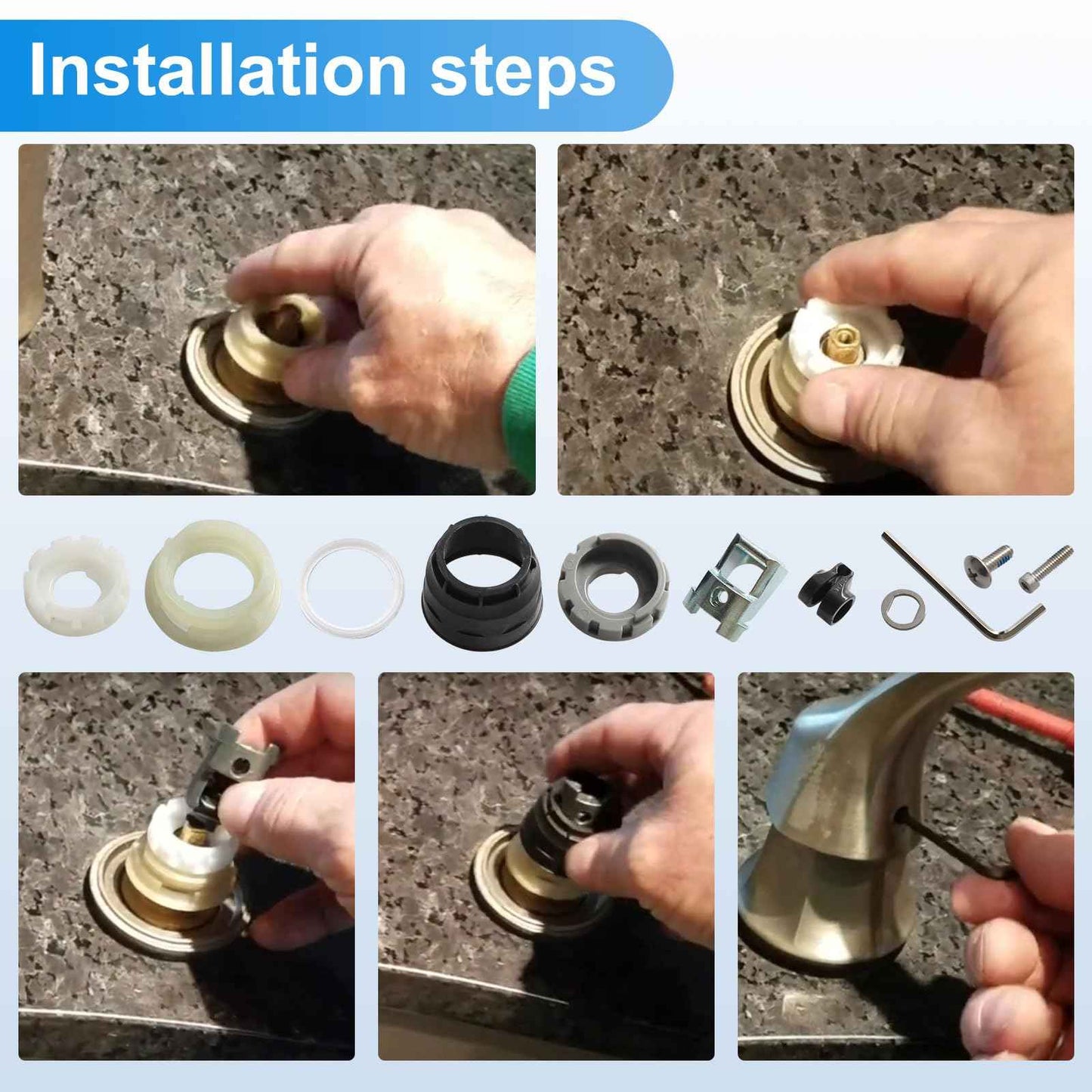 Installation steps