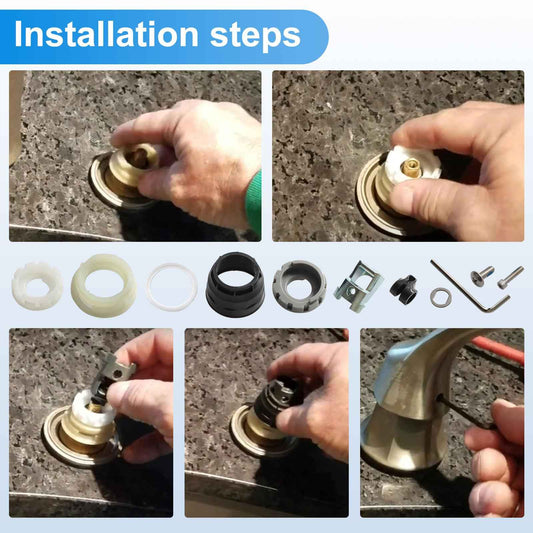 Installation steps