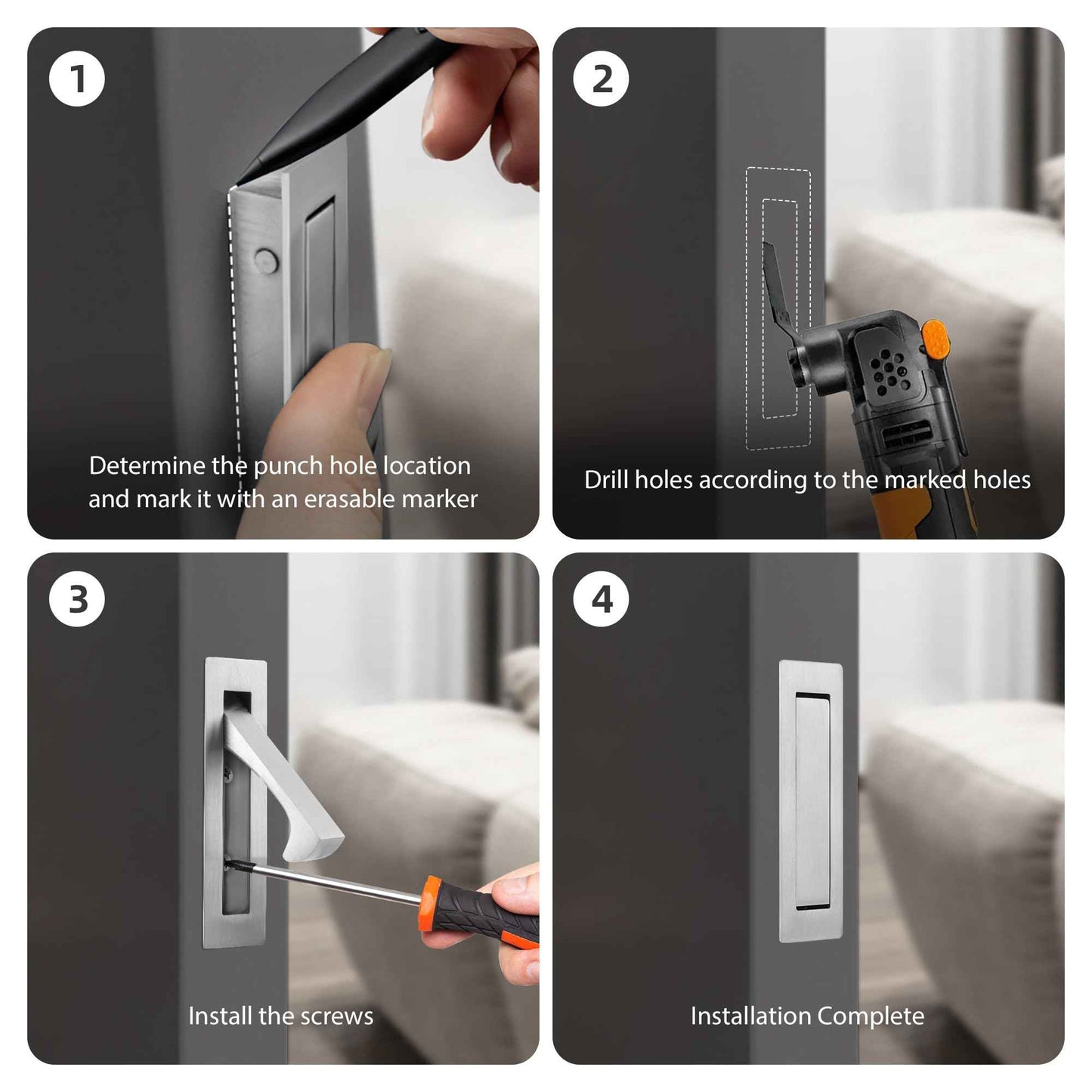 1

Determine the punch hole location and mark it with an erasable marker

2

Drill holes according to the marked holes

3

Install the screws

4

Installation Complete