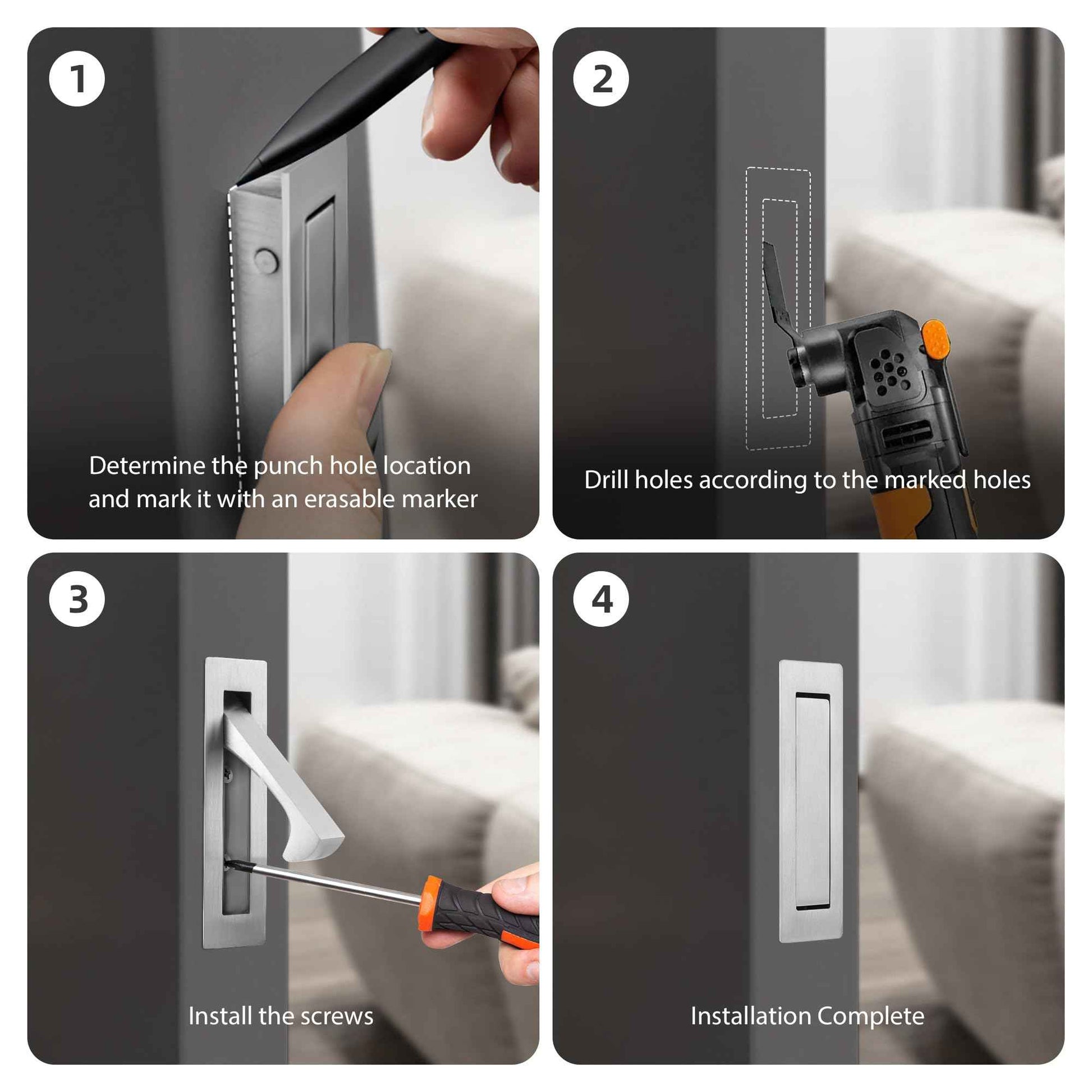 1

Determine the punch hole location and mark it with an erasable marker

2

Drill holes according to the marked holes

3

Install the screws

4

Installation Complete