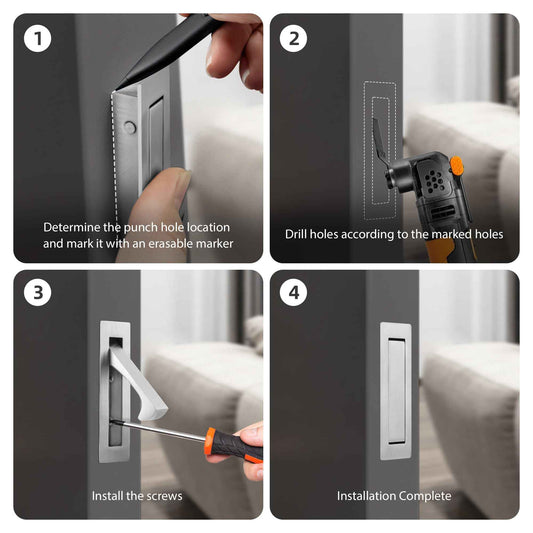 1

Determine the punch hole location and mark it with an erasable marker

2

Drill holes according to the marked holes

3

Install the screws

4

Installation Complete