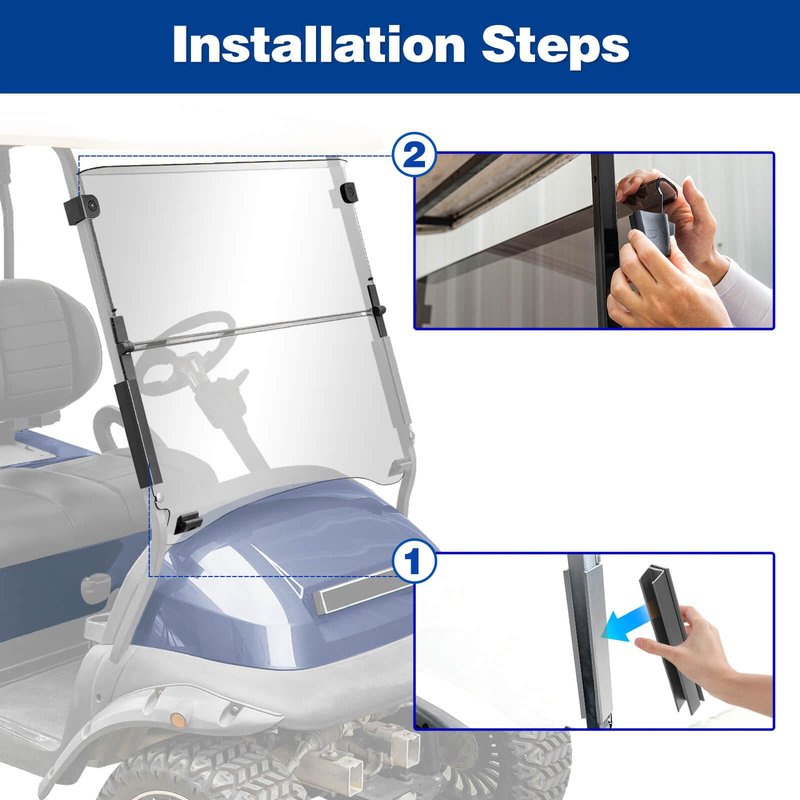 Installation Steps

2

1