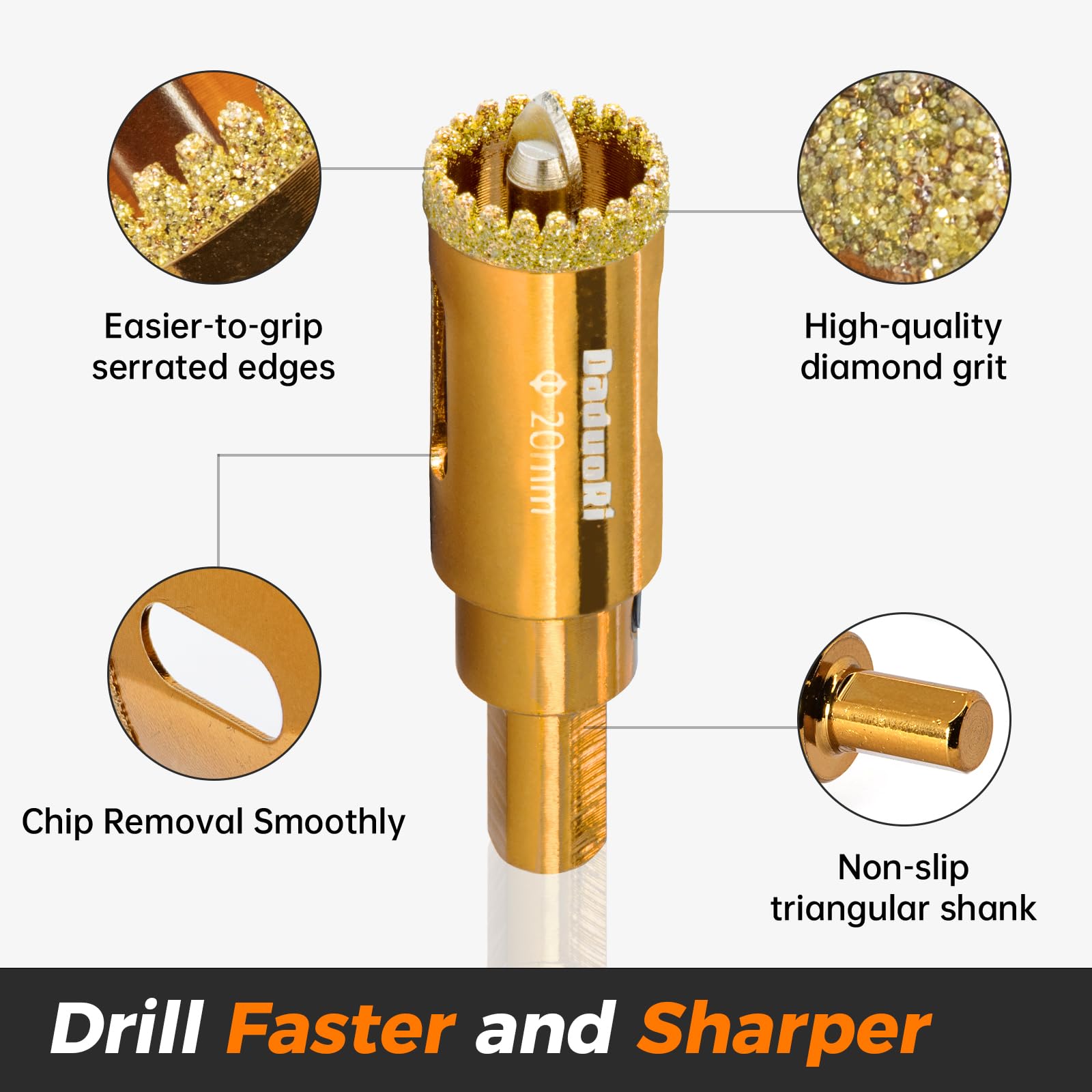 Easier-to-grip serrated edges

High-quality diamond grit

DaduoRi

Φ 20mm

Chip Removal Smoothly

Non-slip triangular shank

Drill Faster and Sharper