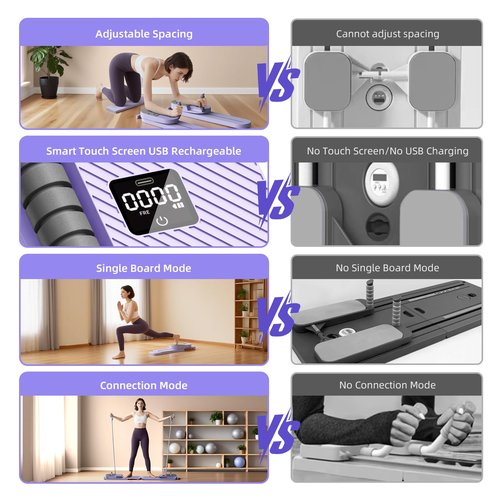 Adjustable Spacing

VS

Cannot adjust spacing

Smart Touch Screen USB Rechargeable

0000

FRE

VS

No Touch Screen/No USB Charging

Single Board Mode

VS

No Single Board Mode

Connection Mode

VS

No Connection Mode