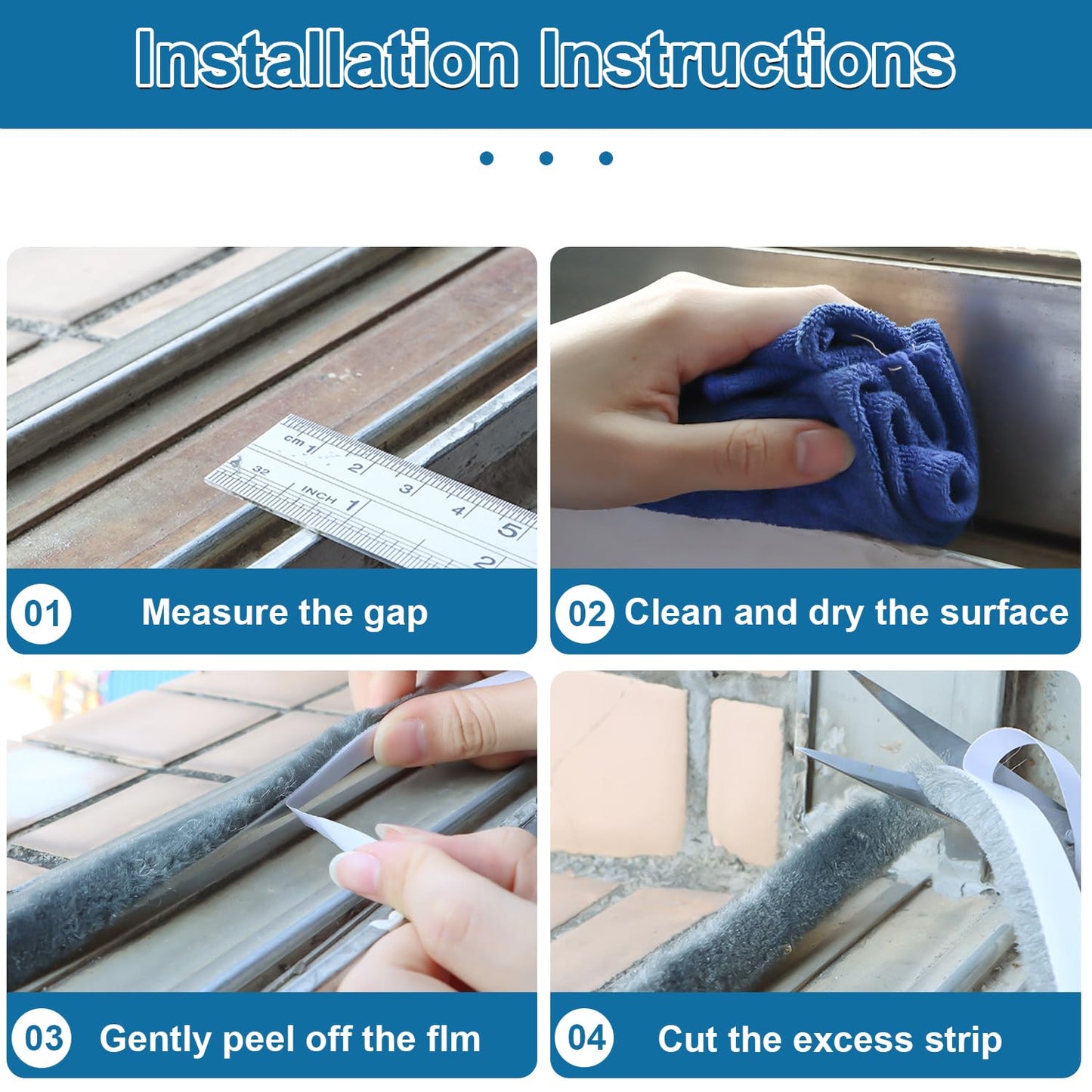 Installation Instructions

cm 1 2 3 4 5
32 INCH 1 2

01 Measure the gap

02 Clean and dry the surface

03 Gently peel off the flm

04 Cut the excess strip