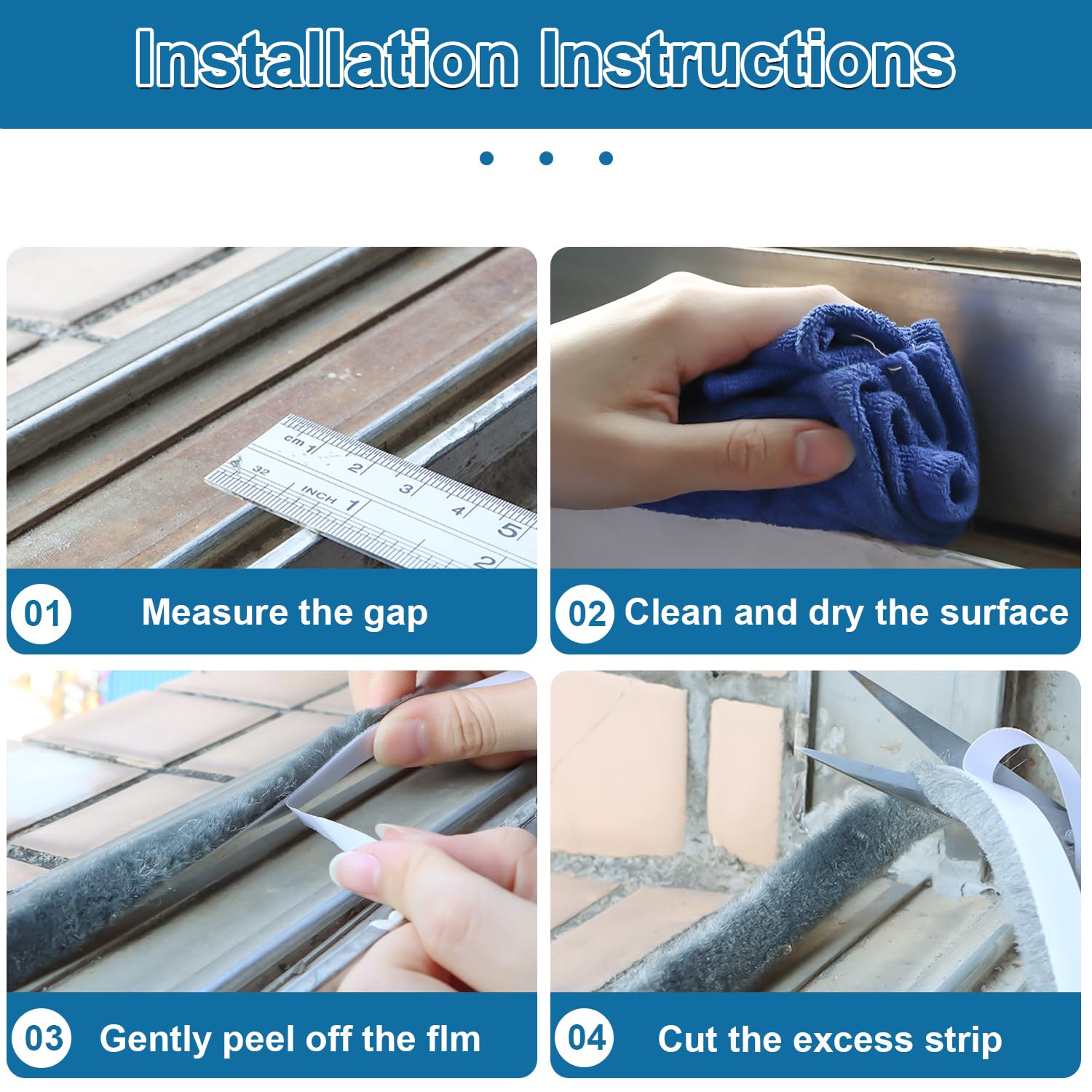 Installation Instructions

cm 1 2 3 4 5
32 INCH 1 2

01 Measure the gap

02 Clean and dry the surface

03 Gently peel off the flm

04 Cut the excess strip