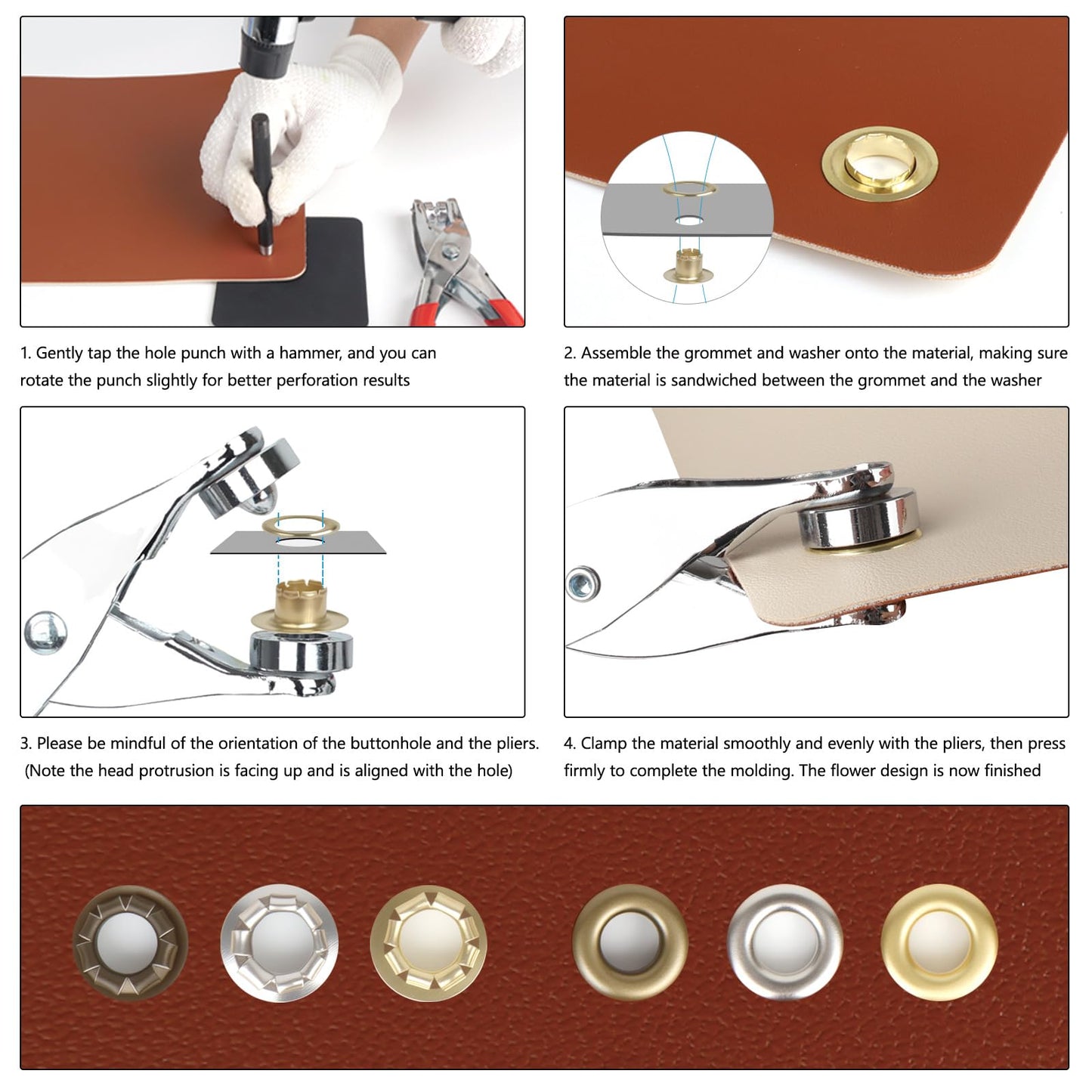 1. Gently tap the hole punch with a hammer, and you can rotate the punch slightly for better perforation results

2. Assemble the grommet and washer onto the material, making sure the material is sandwiched between the grommet and the washer

3. Please be mindful of the orientation of the buttonhole and the pliers. (Note the head protrusion is facing up and is aligned with the hole)

4. Clamp the material smoothly and evenly with the pliers, then press firmly to complete the molding. The flower design is now finished