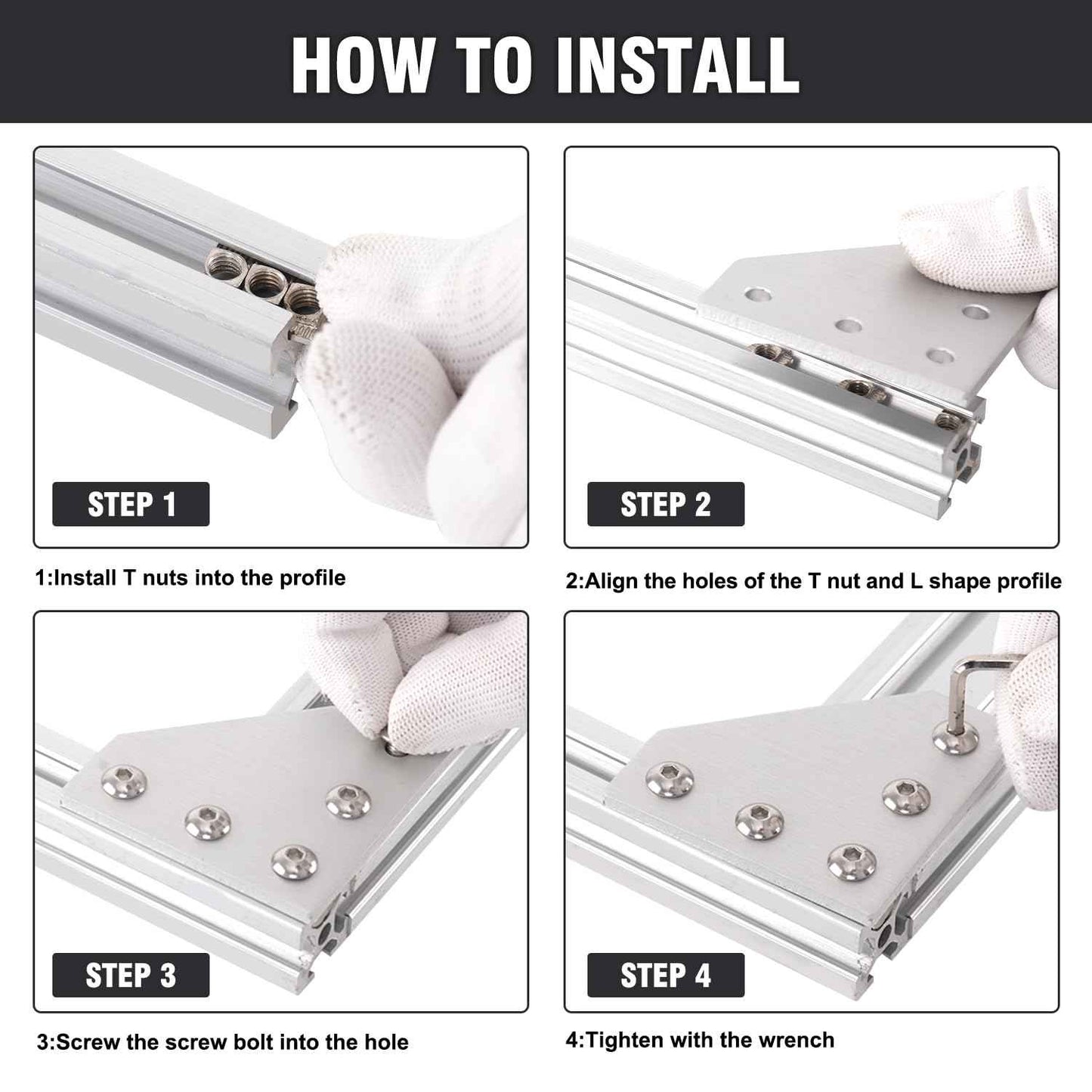 HOW TO INSTALL

STEP 1

1:Install T nuts into the profile

STEP 2

2:Align the holes of the T nut and L shape profile

STEP 3

3:Screw the screw bolt into the hole

STEP 4

4:Tighten with the wrench