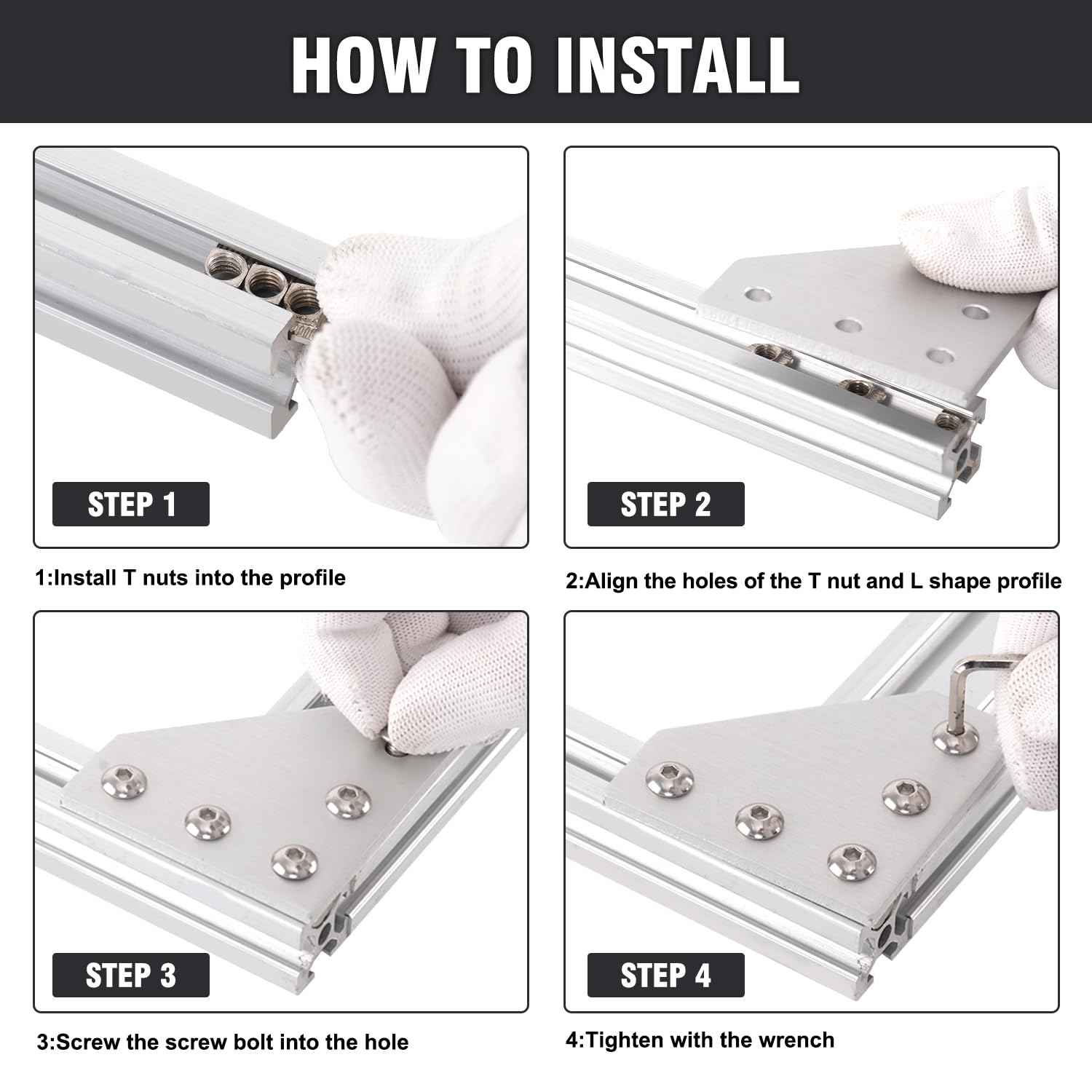 HOW TO INSTALL

STEP 1

1:Install T nuts into the profile

STEP 2

2:Align the holes of the T nut and L shape profile

STEP 3

3:Screw the screw bolt into the hole

STEP 4

4:Tighten with the wrench