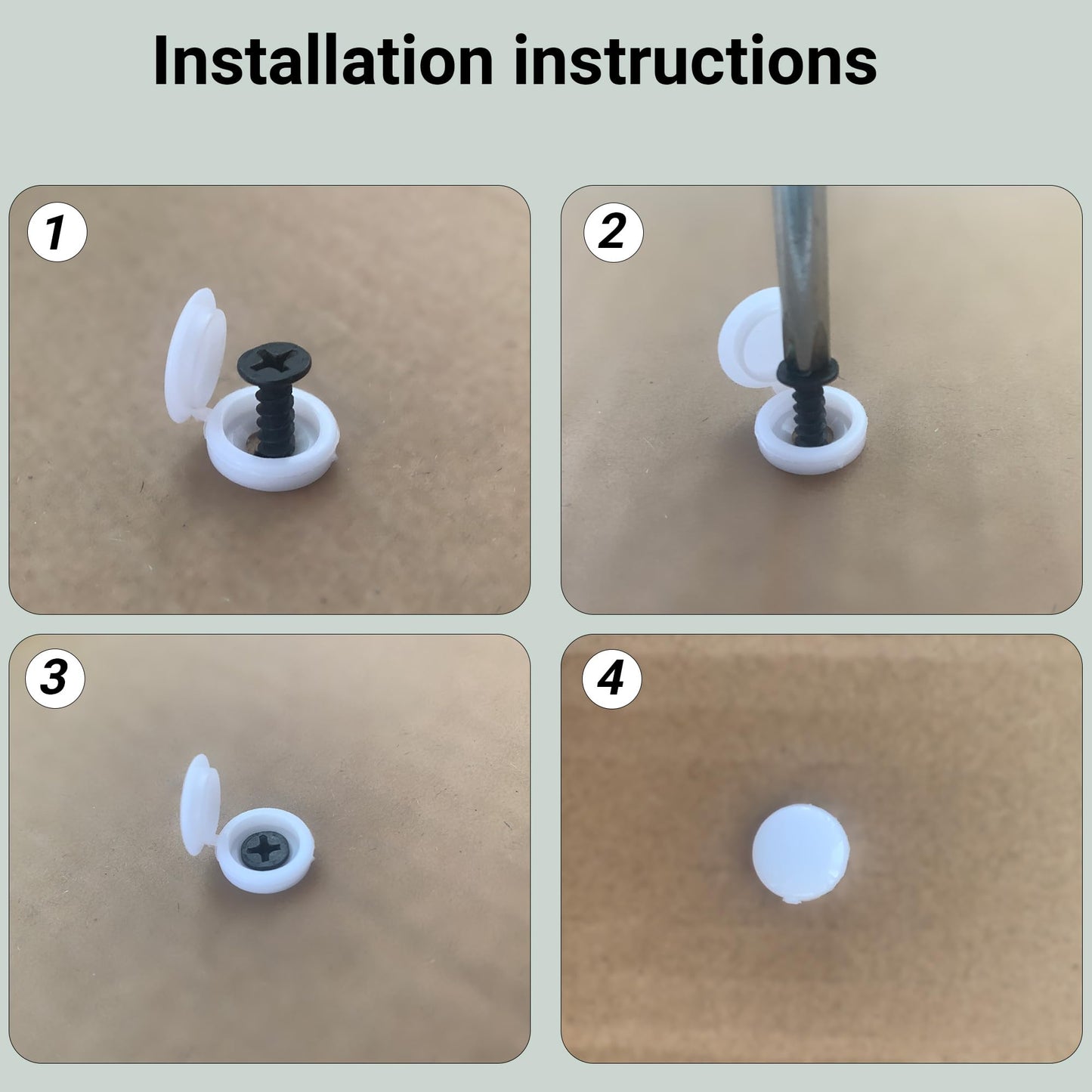 Installation instructions

1

2

3

4