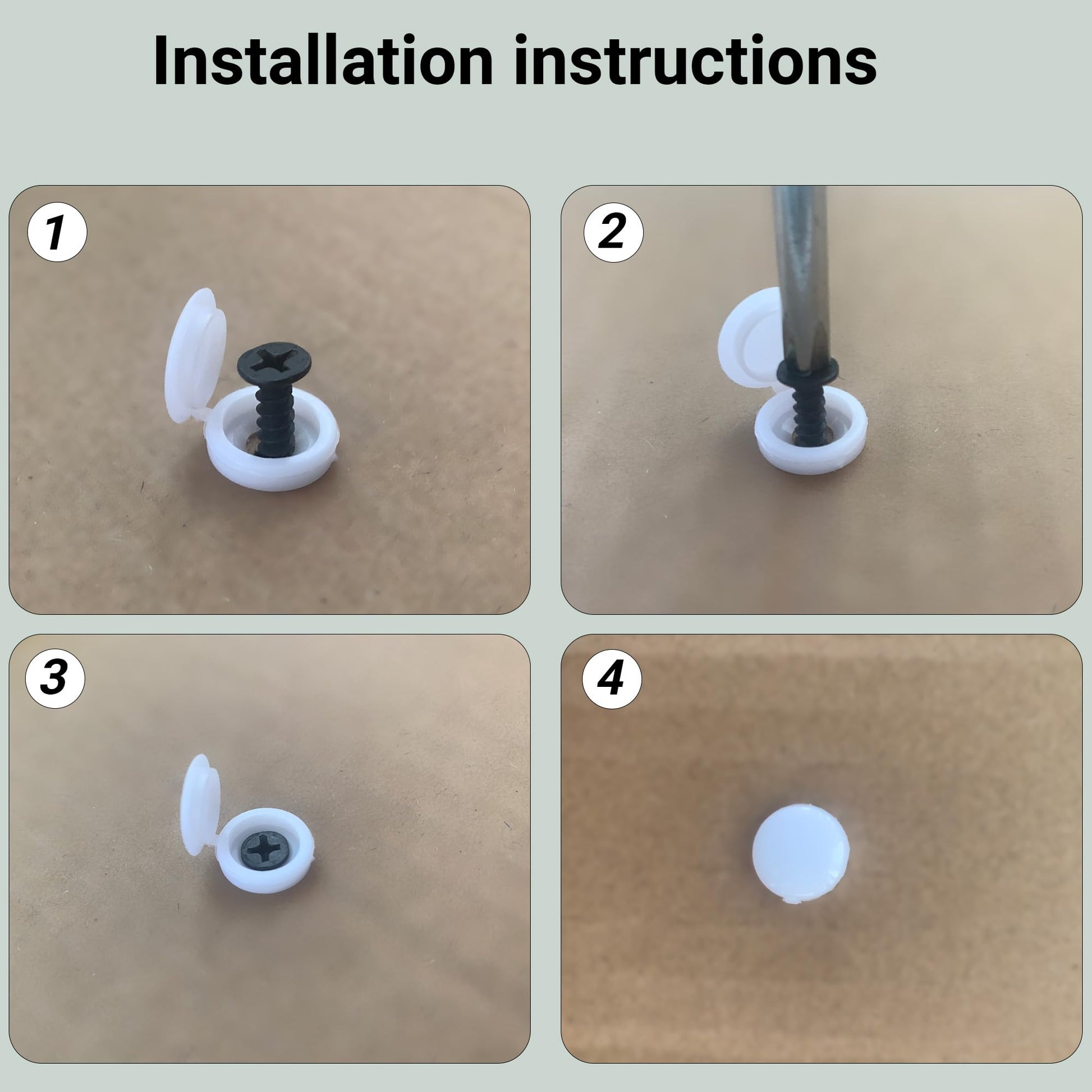 Installation instructions

1

2

3

4