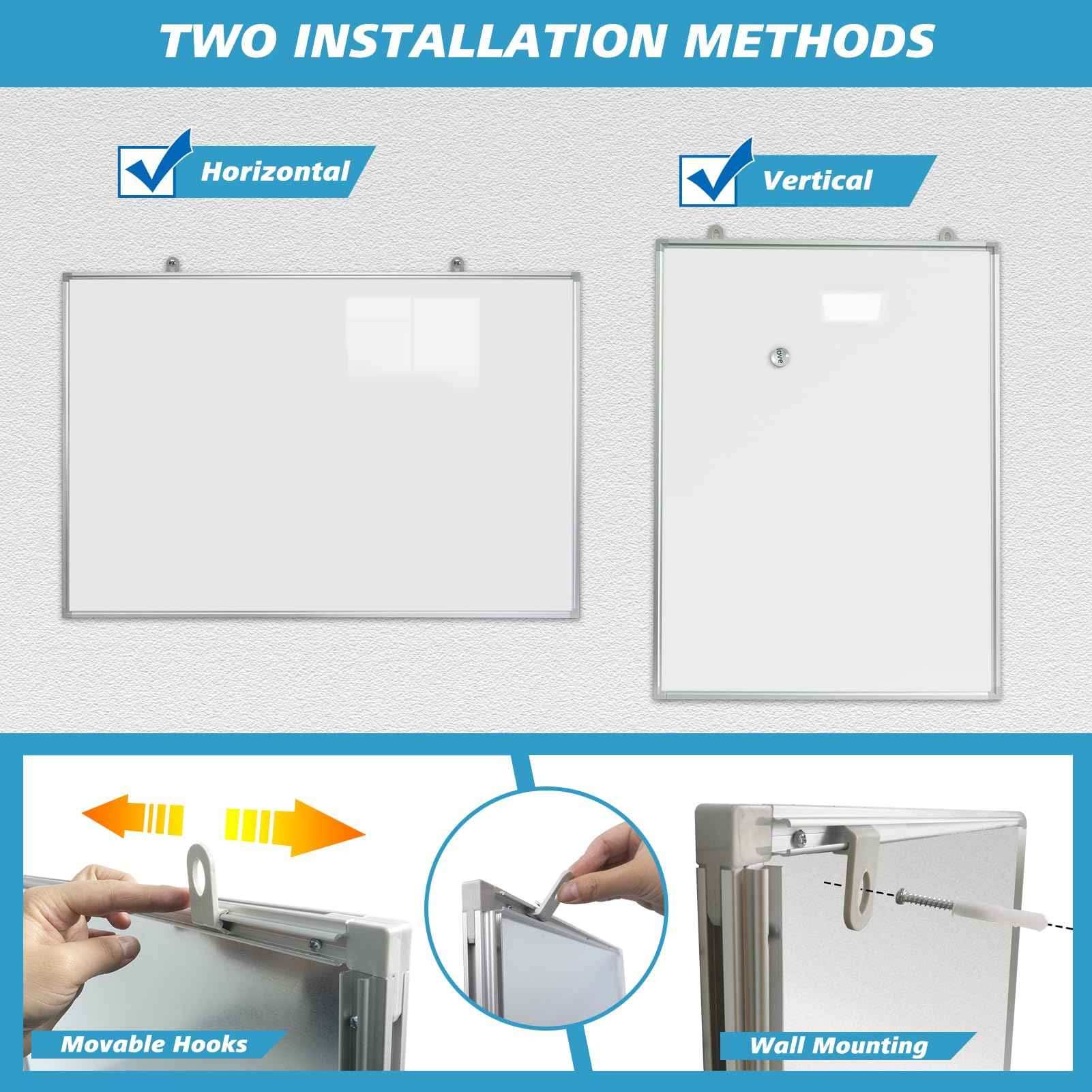 TWO INSTALLATION METHODS

Horizontal

Vertical

love

Movable Hooks

Wall Mounting