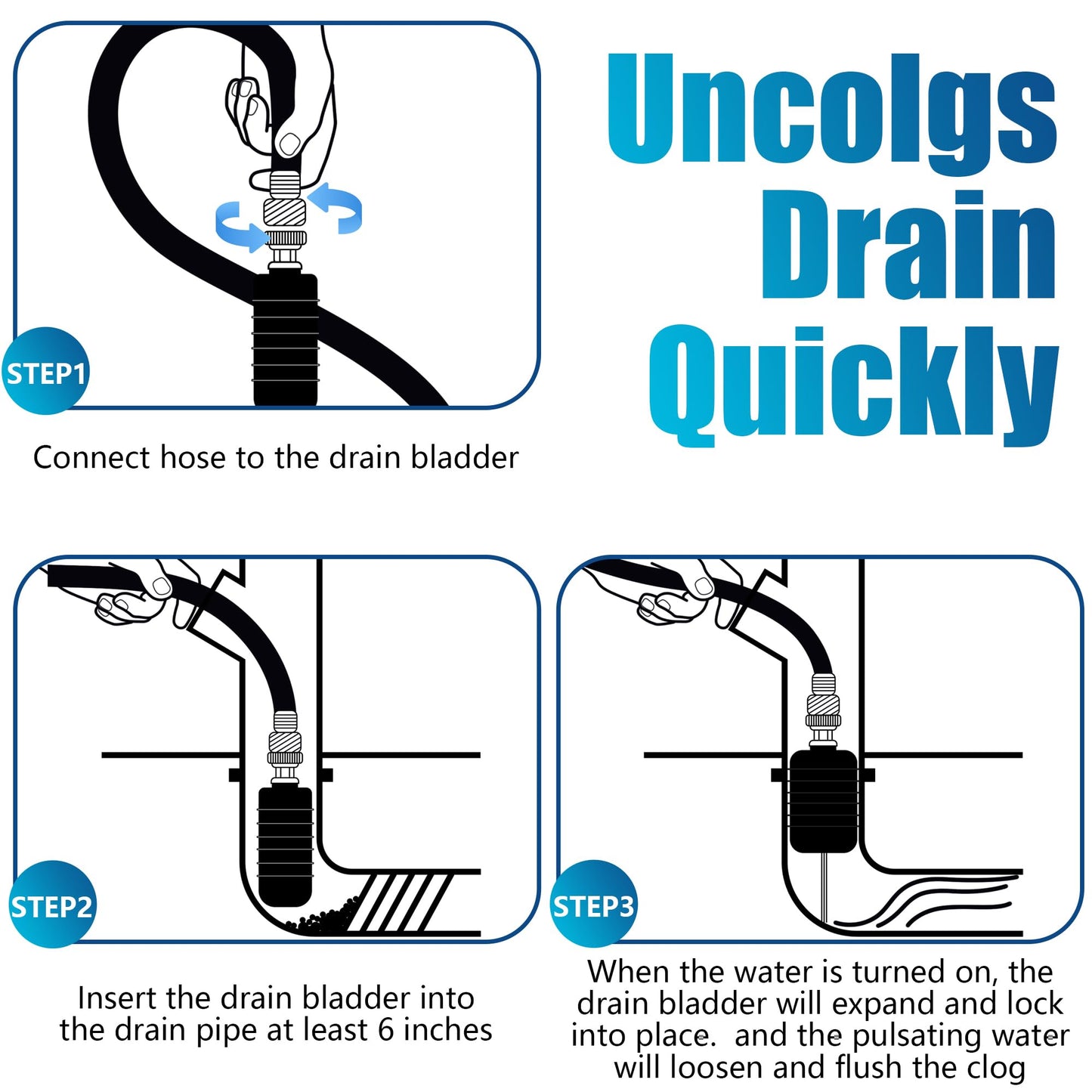 STEP1

Connect hose to the drain bladder

Uncolgs Drain Quickly

STEP2

Insert the drain bladder into the drain pipe at least 6 inches

STEP3

When the water is turned on, the drain bladder will expand and lock into place. and the pulsating water will loosen and flush the clog