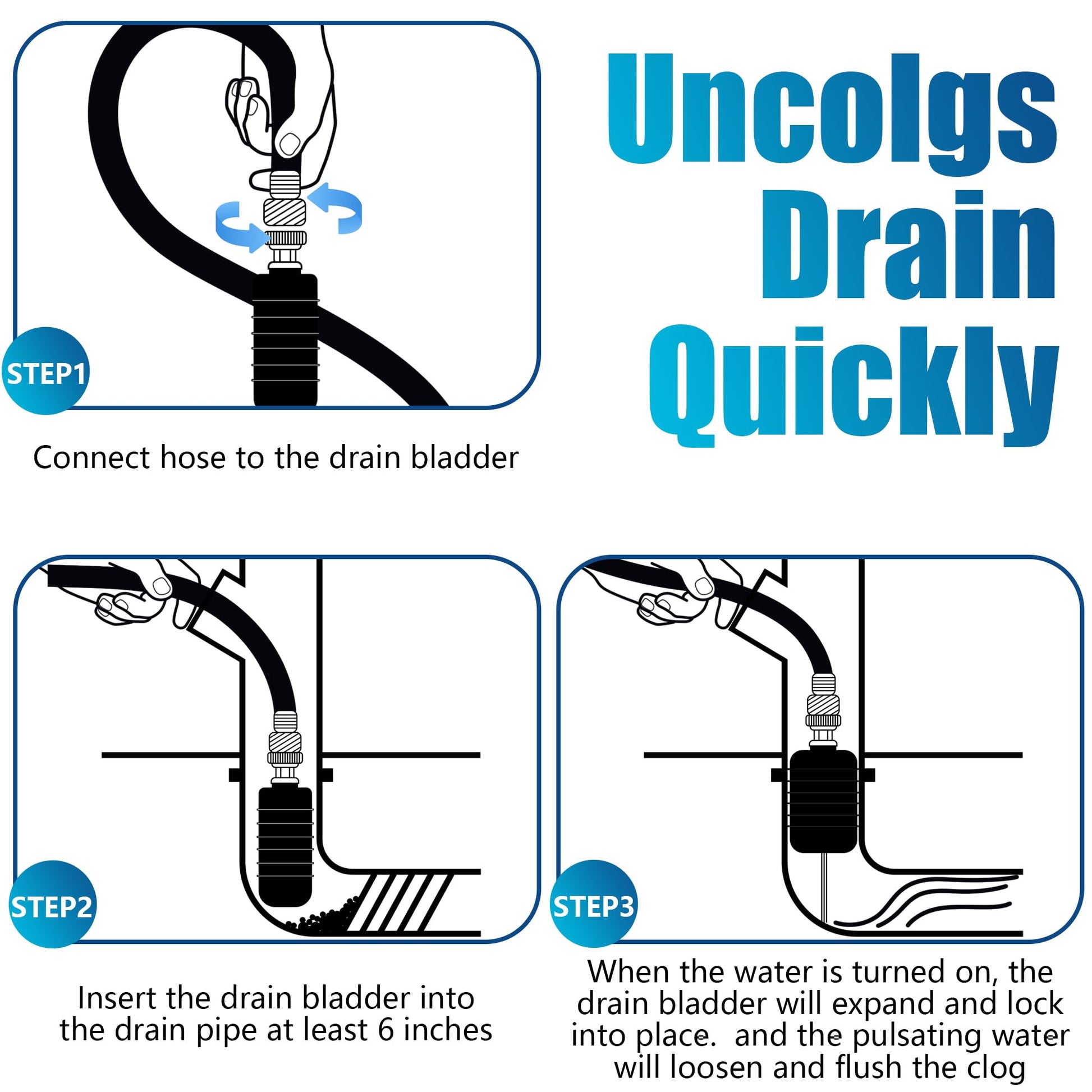 Uncolgs Drain Quickly

STEP1

Connect hose to the drain bladder

STEP2

Insert the drain bladder into the drain pipe at least 6 inches

STEP3

When the water is turned on, the drain bladder will expand and lock into place. and the pulsating water will loosen and flush the clog