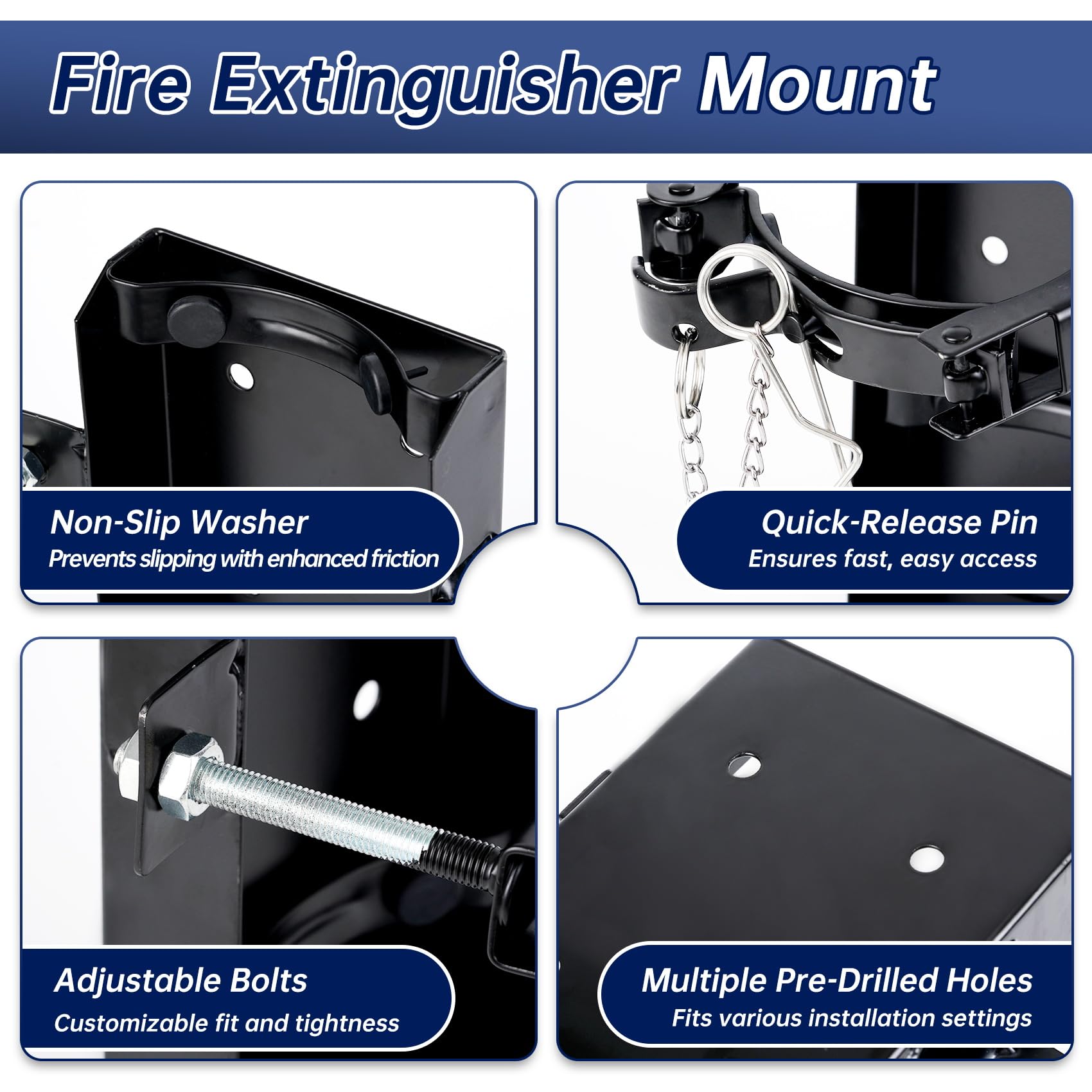 Fire Extinguisher Mount

Non-Slip Washer
Prevents slipping with enhanced friction

Quick-Release Pin
Ensures fast, easy access

Adjustable Bolts
Customizable fit and tightness

Multiple Pre-Drilled Holes
Fits various installation settings