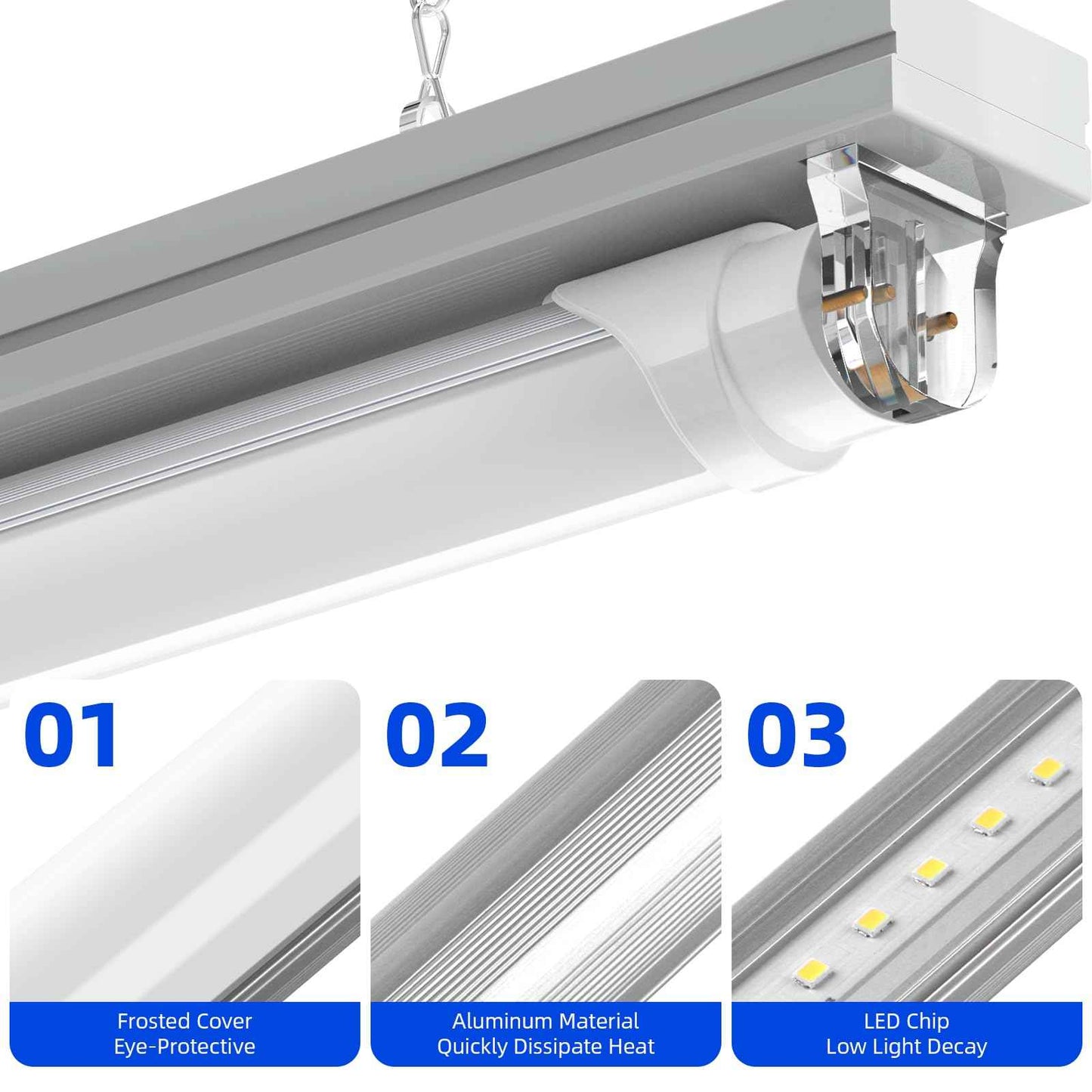 01

Frosted Cover
Eye-Protective

02

Aluminum Material
Quickly Dissipate Heat

03

LED Chip
Low Light Decay