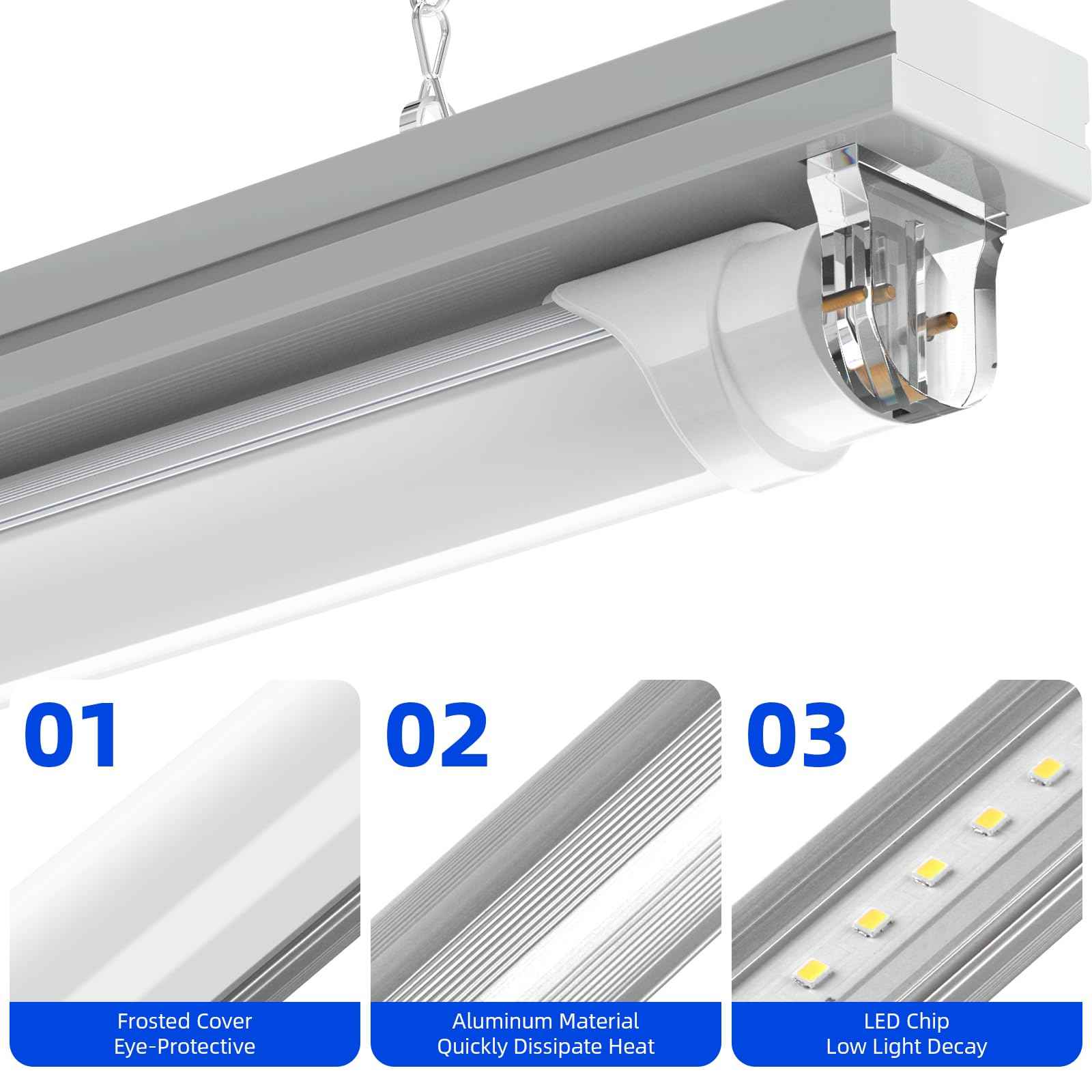 01

Frosted Cover
Eye-Protective

02

Aluminum Material
Quickly Dissipate Heat

03

LED Chip
Low Light Decay