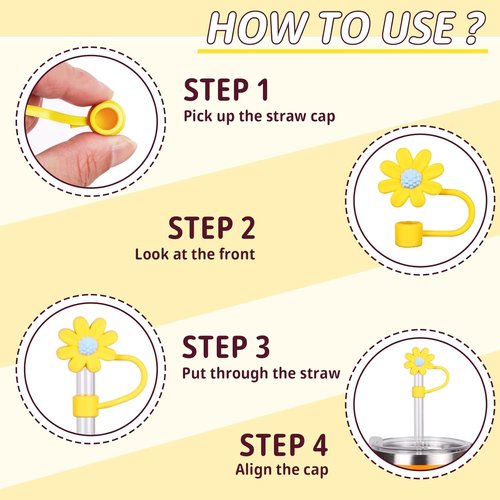 HOW TO USE ?

STEP 1
Pick up the straw cap

STEP 2
Look at the front

STEP 3
Put through the straw

STEP 4
Align the cap