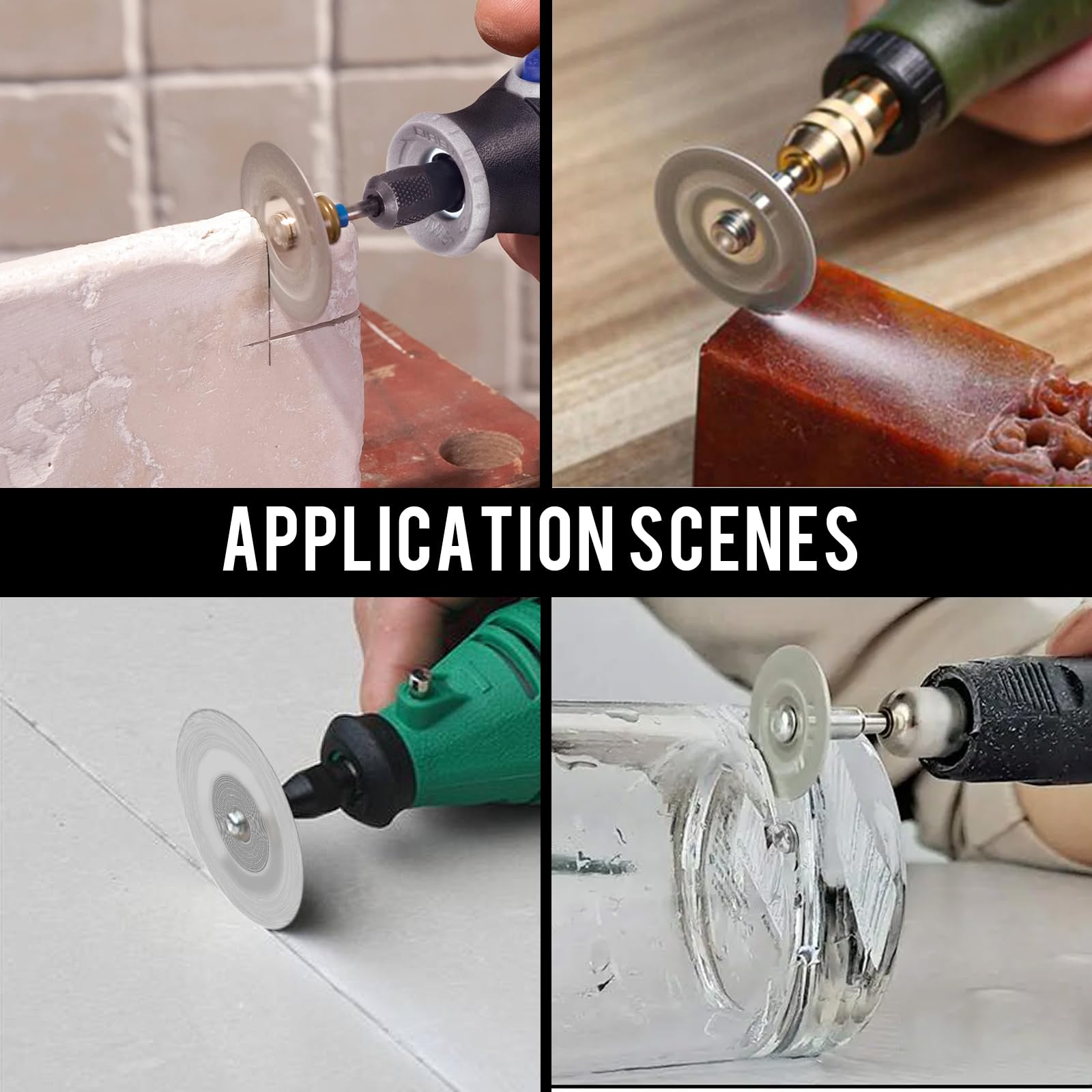 APPLICATION SCENES