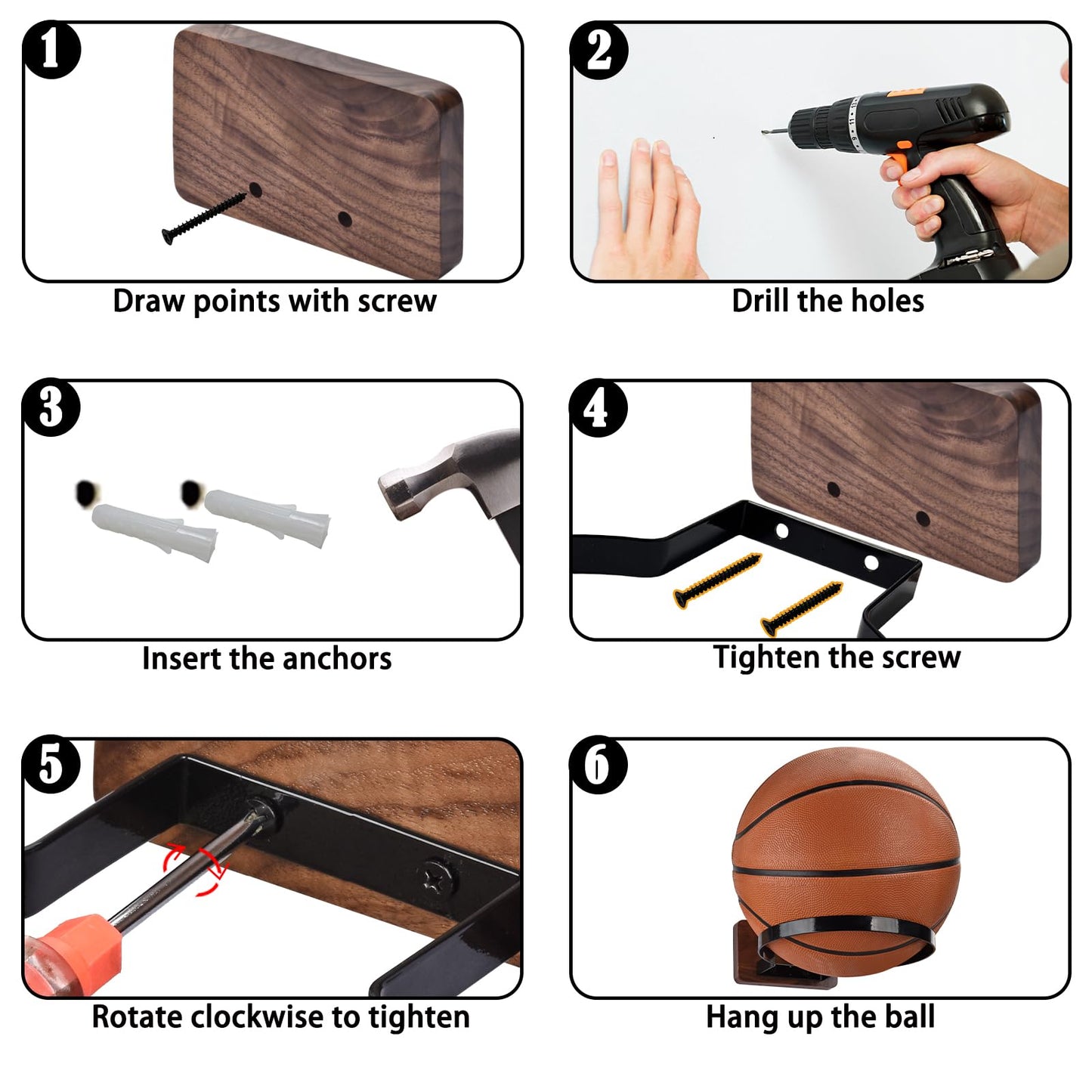 1

Draw points with screw

2

Drill the holes

3

Insert the anchors

4

Tighten the screw

5

Rotate clockwise to tighten

6

Hang up the ball