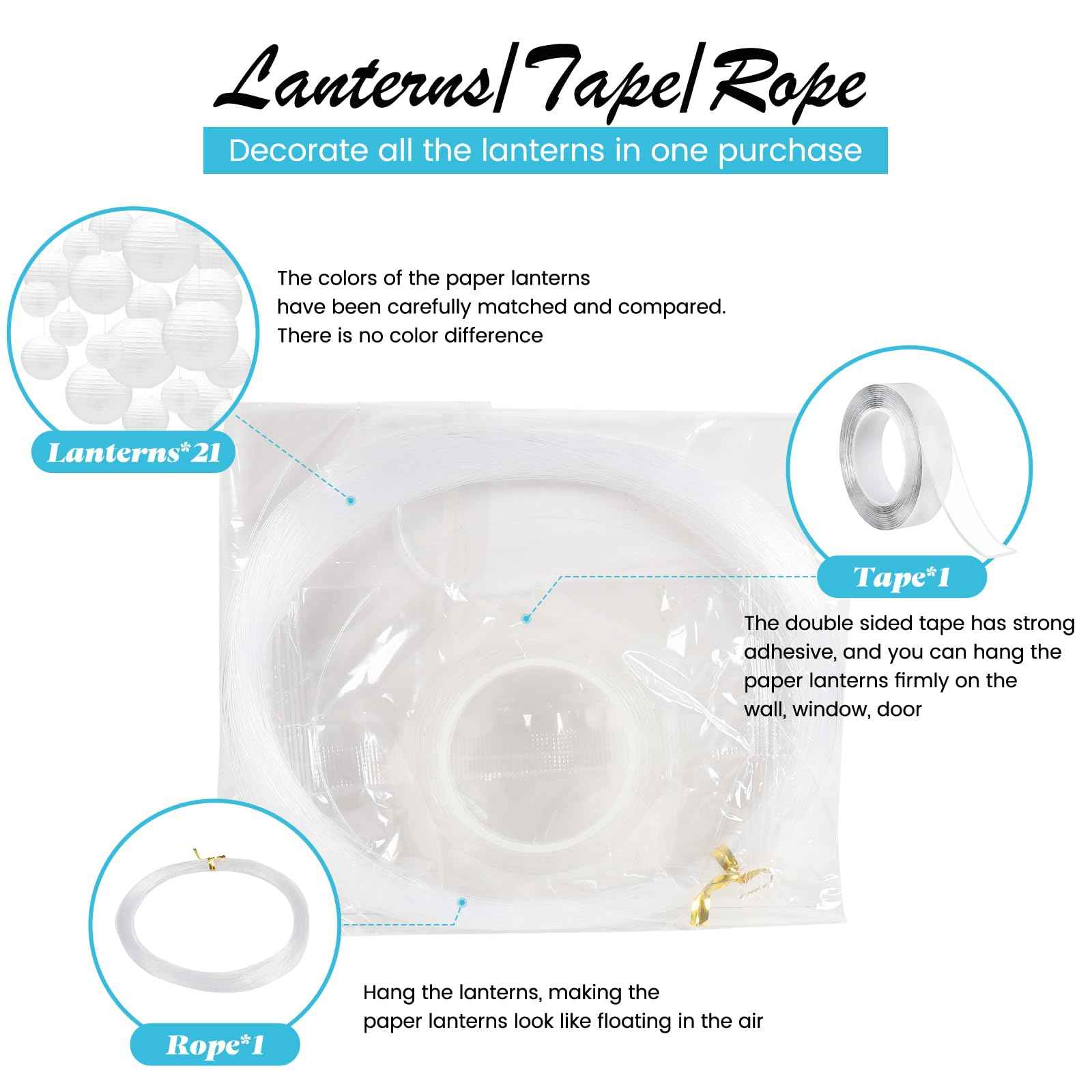 Lanterns/Tape/Rope

Decorate all the lanterns in one purchase

The colors of the paper lanterns have been carefully matched and compared. There is no color difference

Lanterns*21

Tape*1

The double sided tape has strong adhesive, and you can hang the paper lanterns firmly on the wall, window, door

Hang the lanterns, making the paper lanterns look like floating in the air

Rope*1